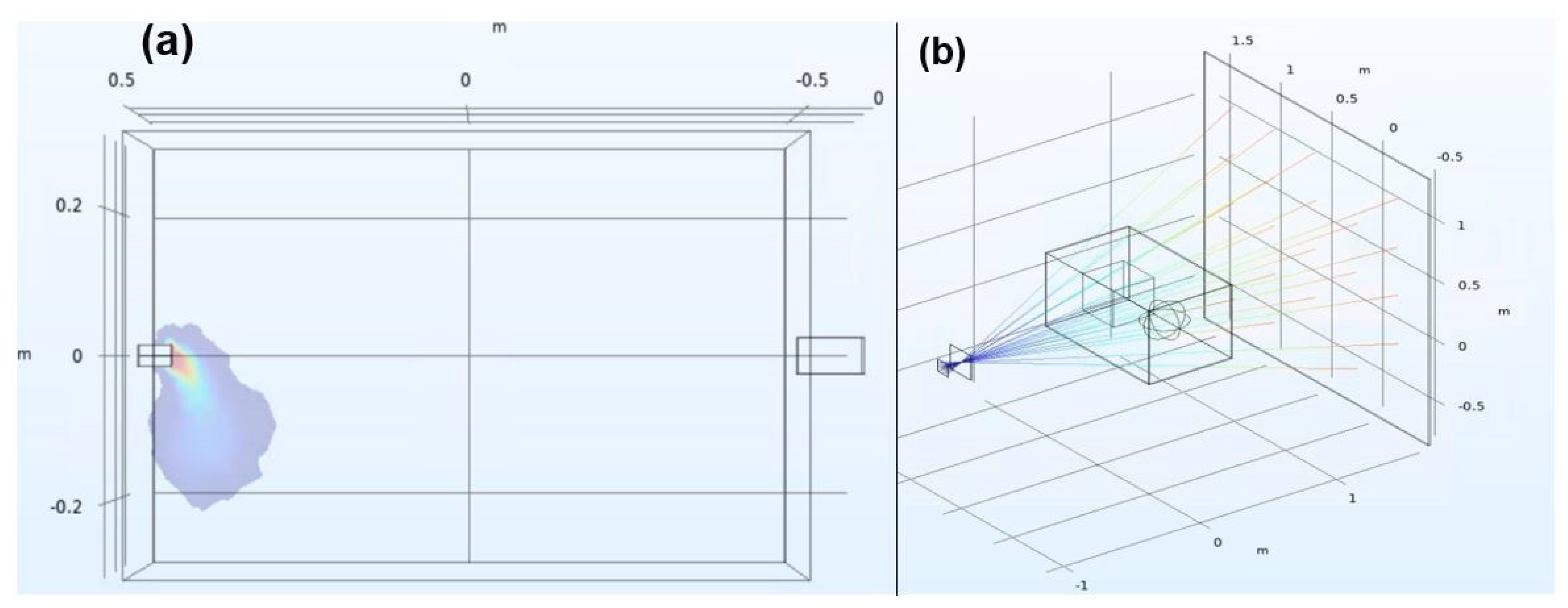 (a)

m

0.5

0

-0.5

0

0.2

m

0

-0.2

(b)

1.5

1

m

0.5

0

-0.5

1

0.5

m

0

-0.5

1

0

m

-1