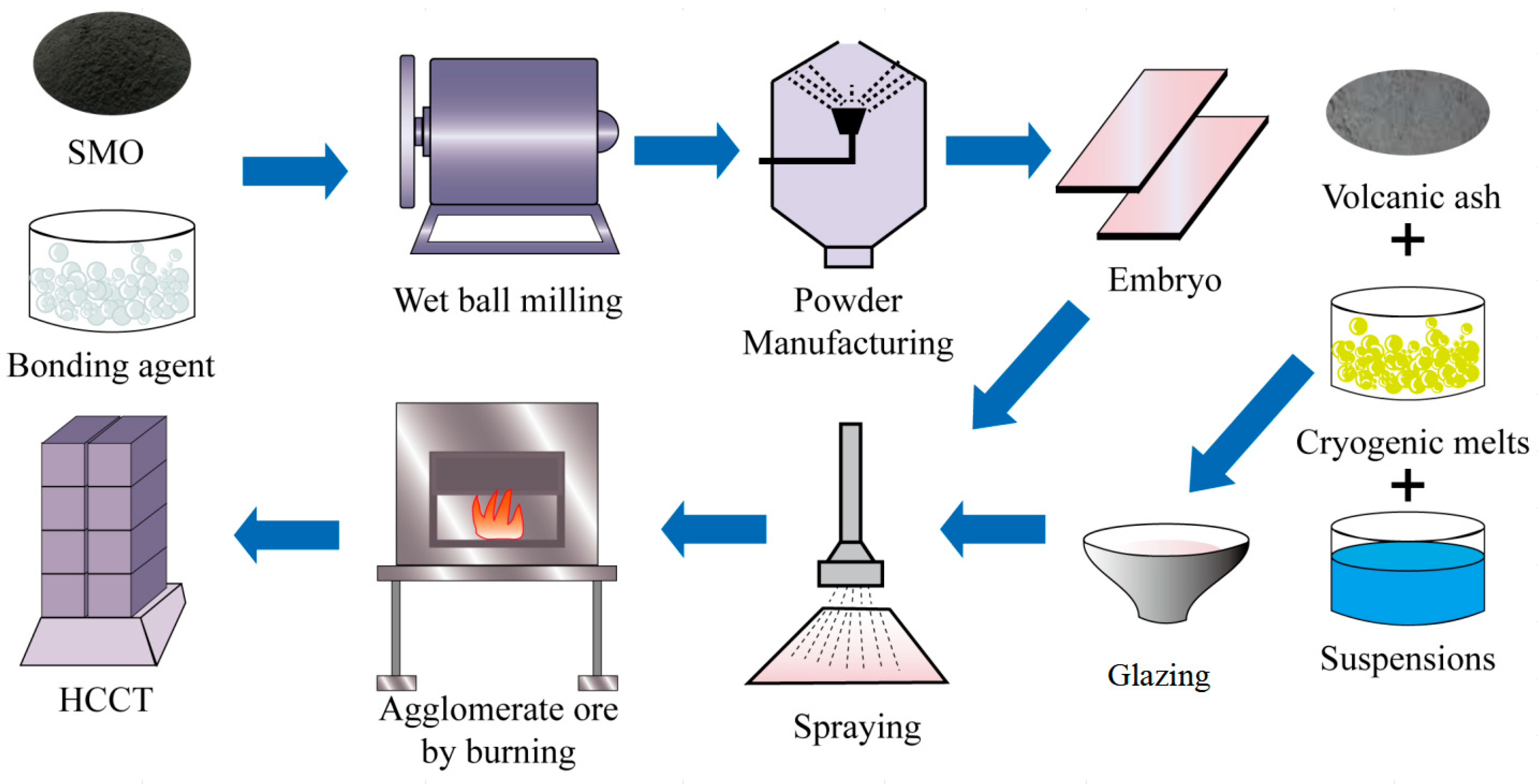 SMO

Bonding agent

Wet ball milling

Powder Manufacturing

Embryo

Volcanic ash

+

Cryogenic melts

+

Suspensions

Glazing

Spraying

Agglomerate ore by burning

HCCT