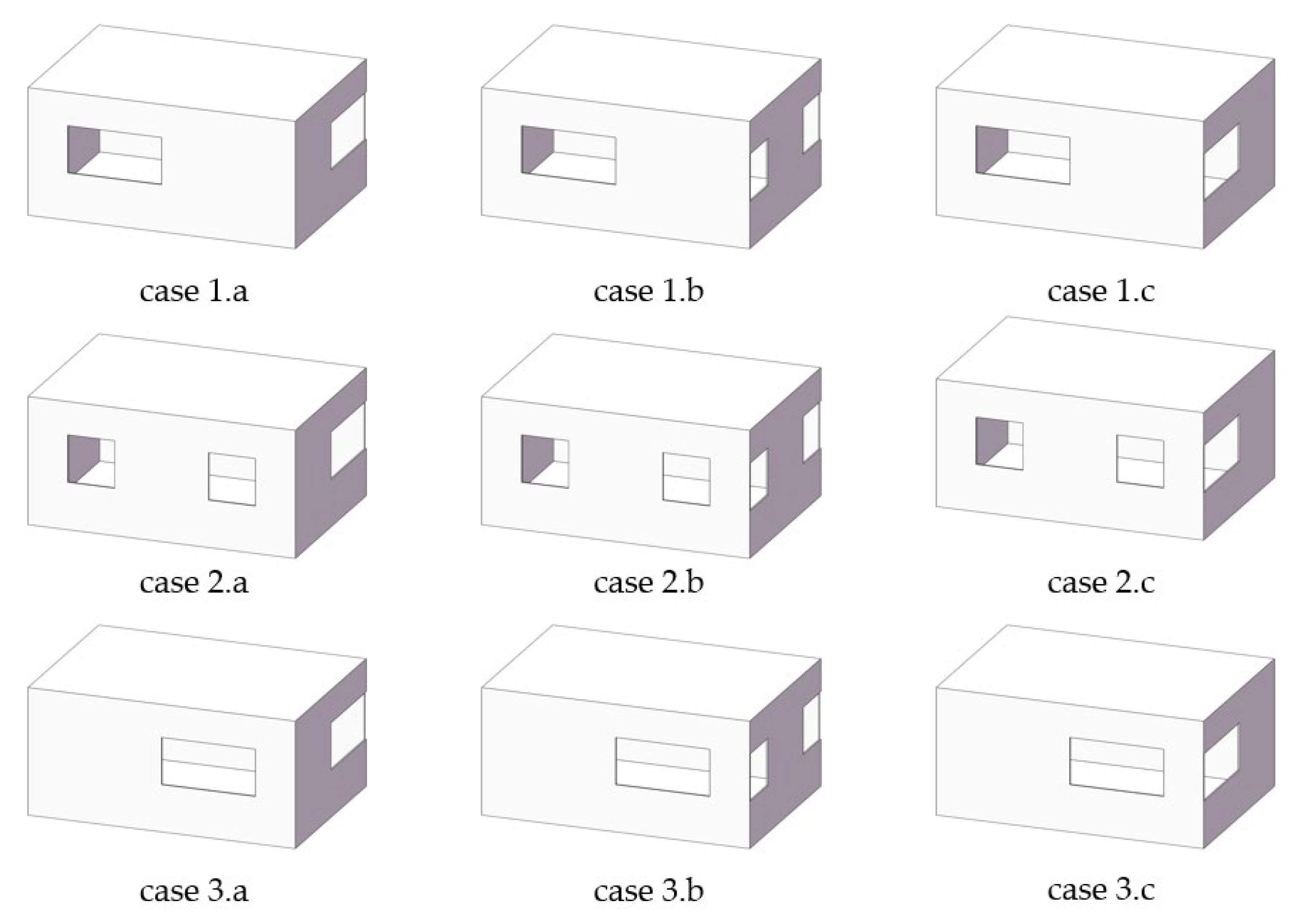 case 1.a

case 1.b

case 1.c

case 2.a

case 2.b

case 2.c

case 3.a

case 3.b

case 3.c