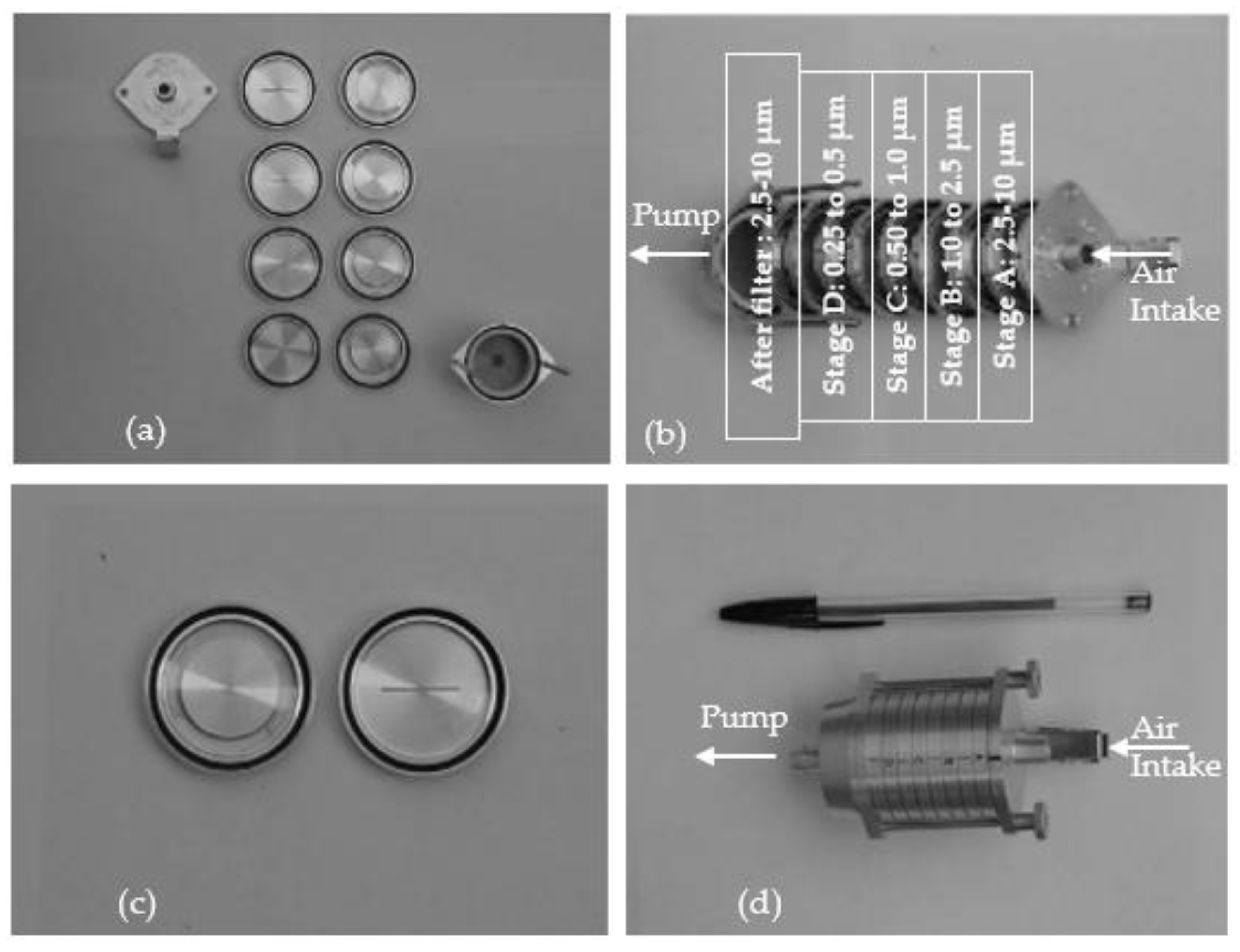 (a)

Pump

After filter : 2.5-10 μm

Stage D: 0.25 to 0.5 μm

Stage C: 0.50 to 1.0 μm

Stage B: 1.0 to 2.5 μm

Stage A: 2.5-10 μm

Air Intake

(b)

(c)

Pump

Air Intake

(d)