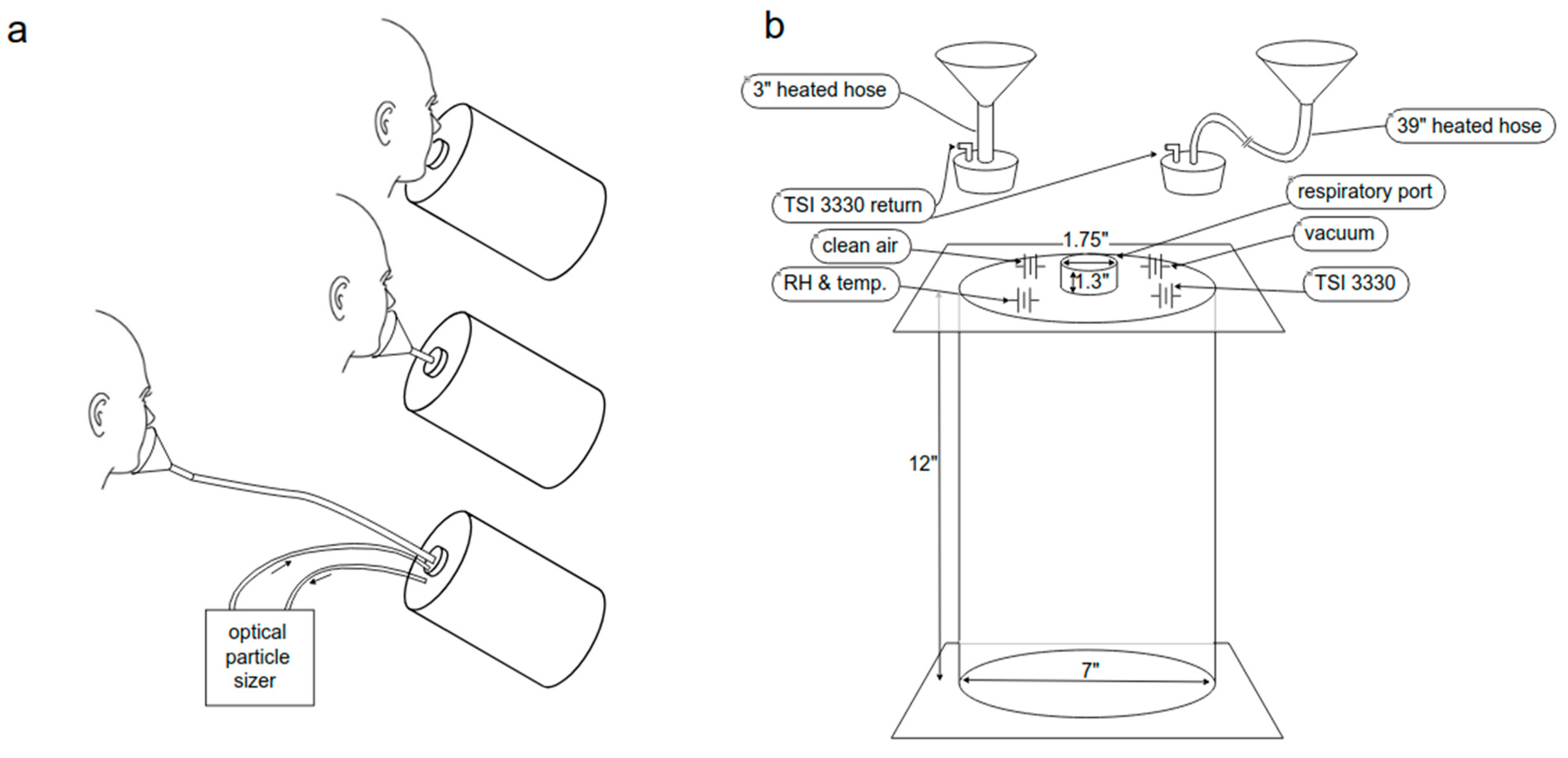 a

optical particle sizer

b

3" heated hose

39" heated hose

TSI 3330 return

respiratory port

clean air

1.75"

vacuum

RH & temp.

1.3"

TSI 3330

12"

7"