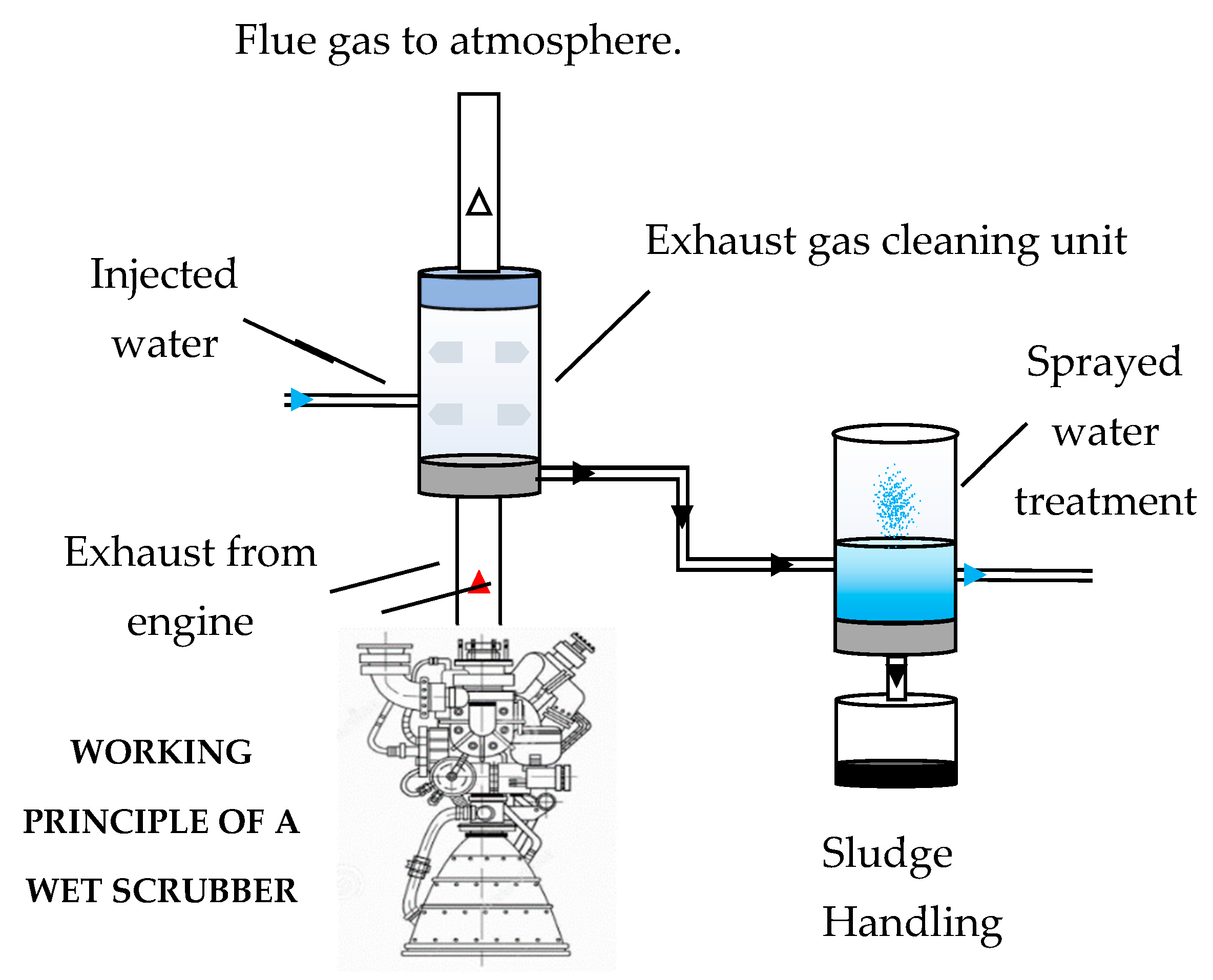 Flue gas to atmosphere.

Exhaust gas cleaning unit

Injected water

Sprayed water treatment

Exhaust from engine

WORKING PRINCIPLE OF A WET SCRUBBER

Sludge Handling