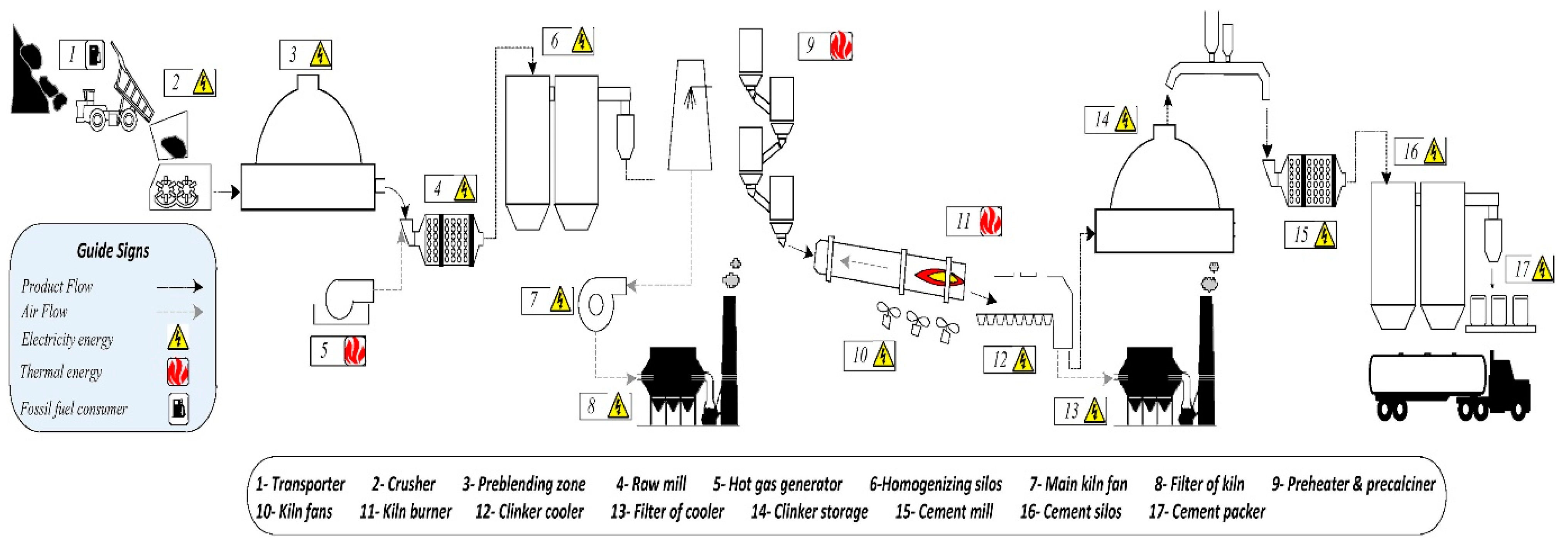 1

2

3

4

5

6

7

8

9

10

11

12

13

14

15

16

17

Guide Signs

Product Flow

Air Flow

Electricity energy

Thermal energy

Fossil fuel consumer

1- Transporter 2- Crusher 3- Preblending zone 4- Raw mill 5- Hot gas generator 6-Homogenizing silos 7- Main kiln fan 8- Filter of kiln 9- Preheater & precalciner
10- Kiln fans 11- Kiln burner 12- Clinker cooler 13- Filter of cooler 14- Clinker storage 15- Cement mill 16- Cement silos 17- Cement packer