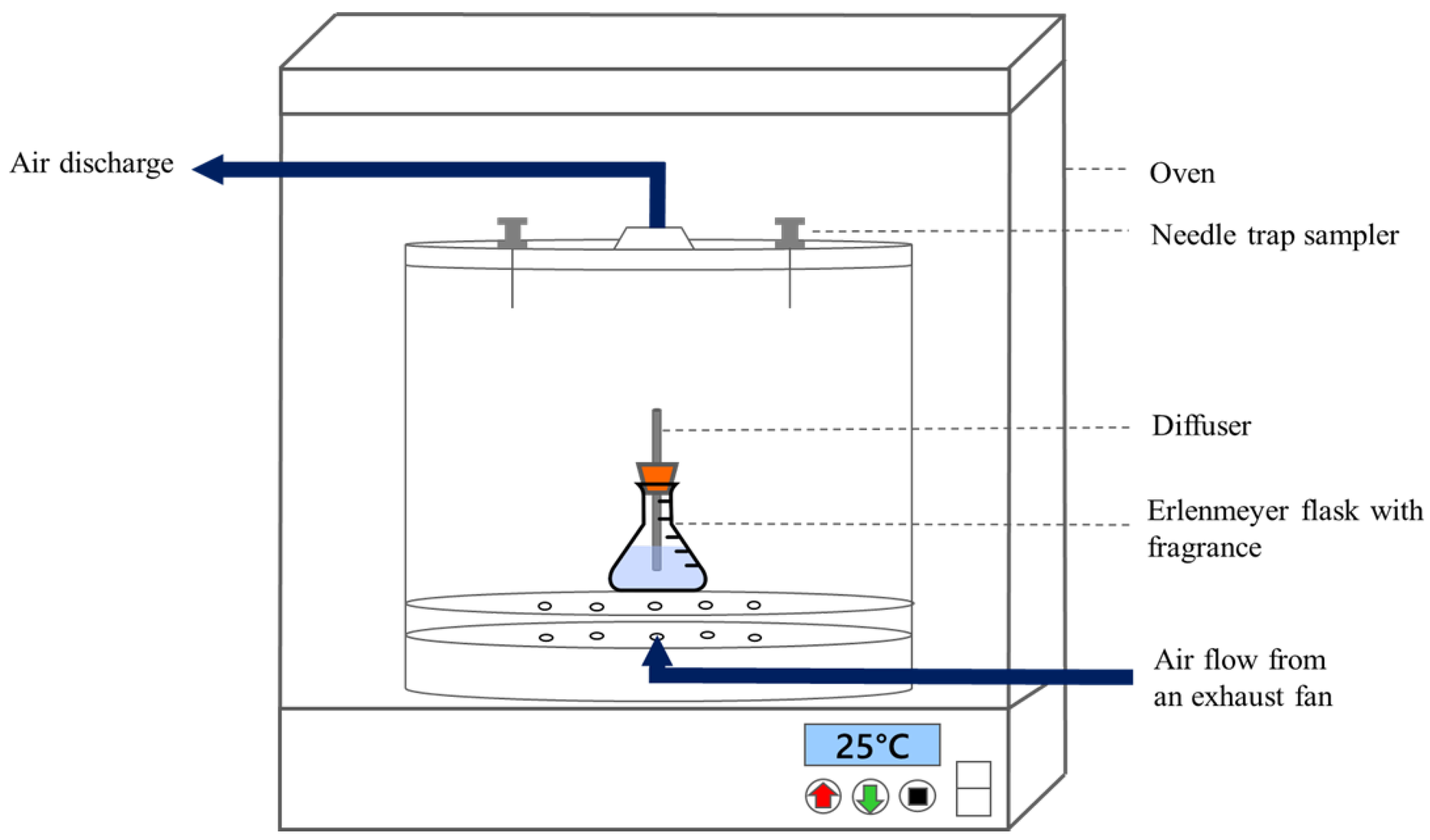 Air discharge

Oven

Needle trap sampler

Diffuser

Erlenmeyer flask with fragrance

Air flow from an exhaust fan

25°C