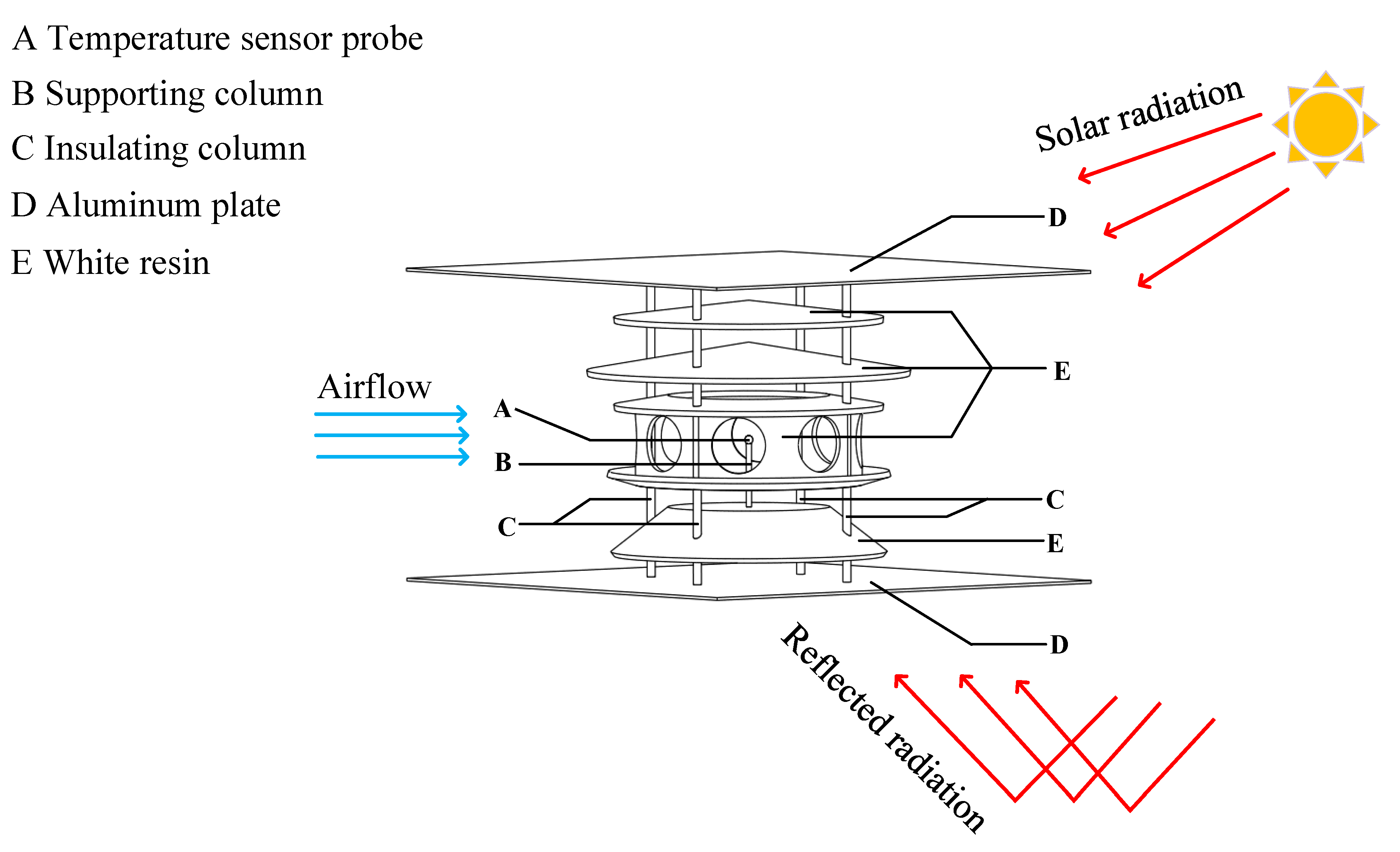 A Temperature sensor probe
B Supporting column
C Insulating column
D Aluminum plate
E White resin

Solar radiation

D

E

Airflow

A

B

C

C

E

D

Reflected radiation