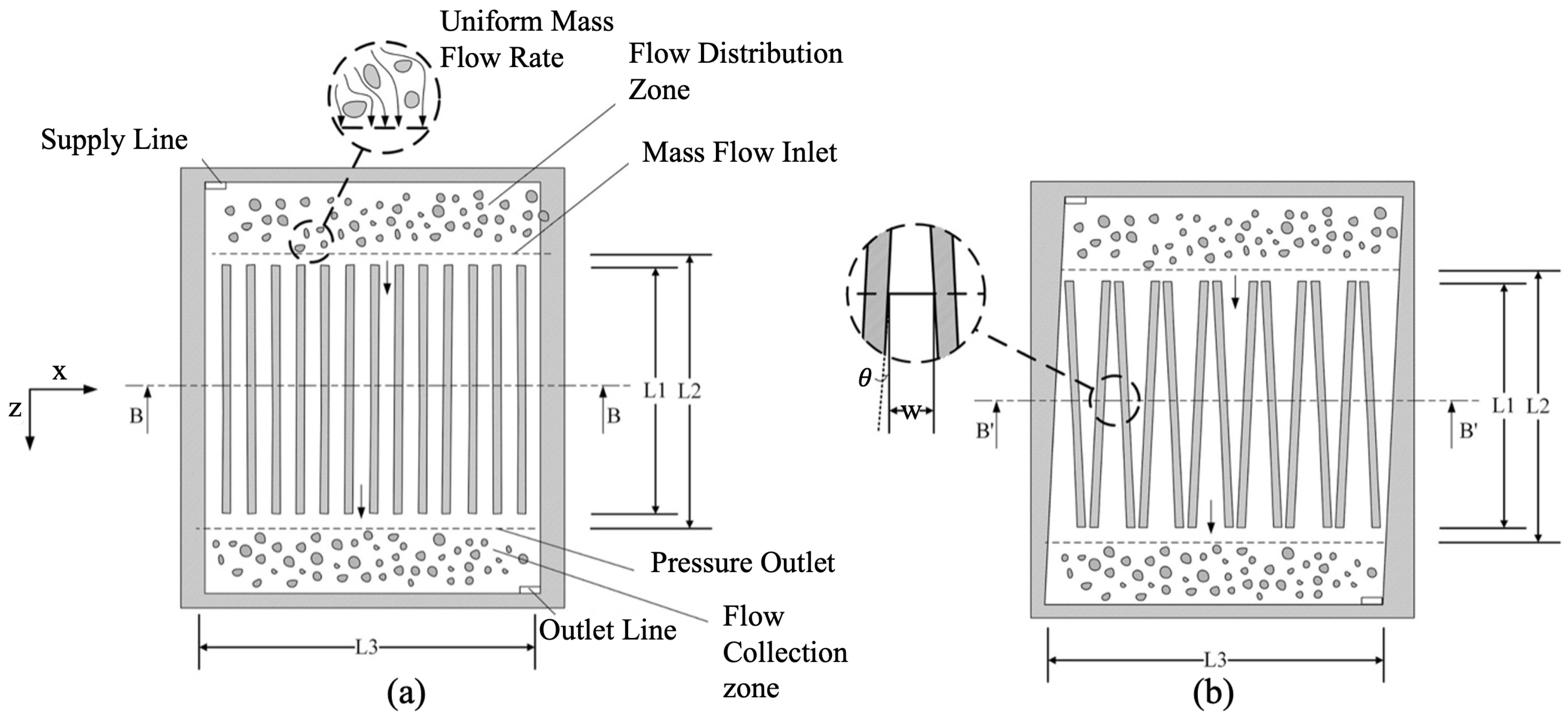 Uniform Mass Flow Rate

Flow Distribution Zone

Supply Line

Mass Flow Inlet

x

z

B

B

L1

L2

Pressure Outlet

Outlet Line

Flow Collection zone

L3

(a)

$\theta$

w

B'

B'

L1

L2

L3

(b)