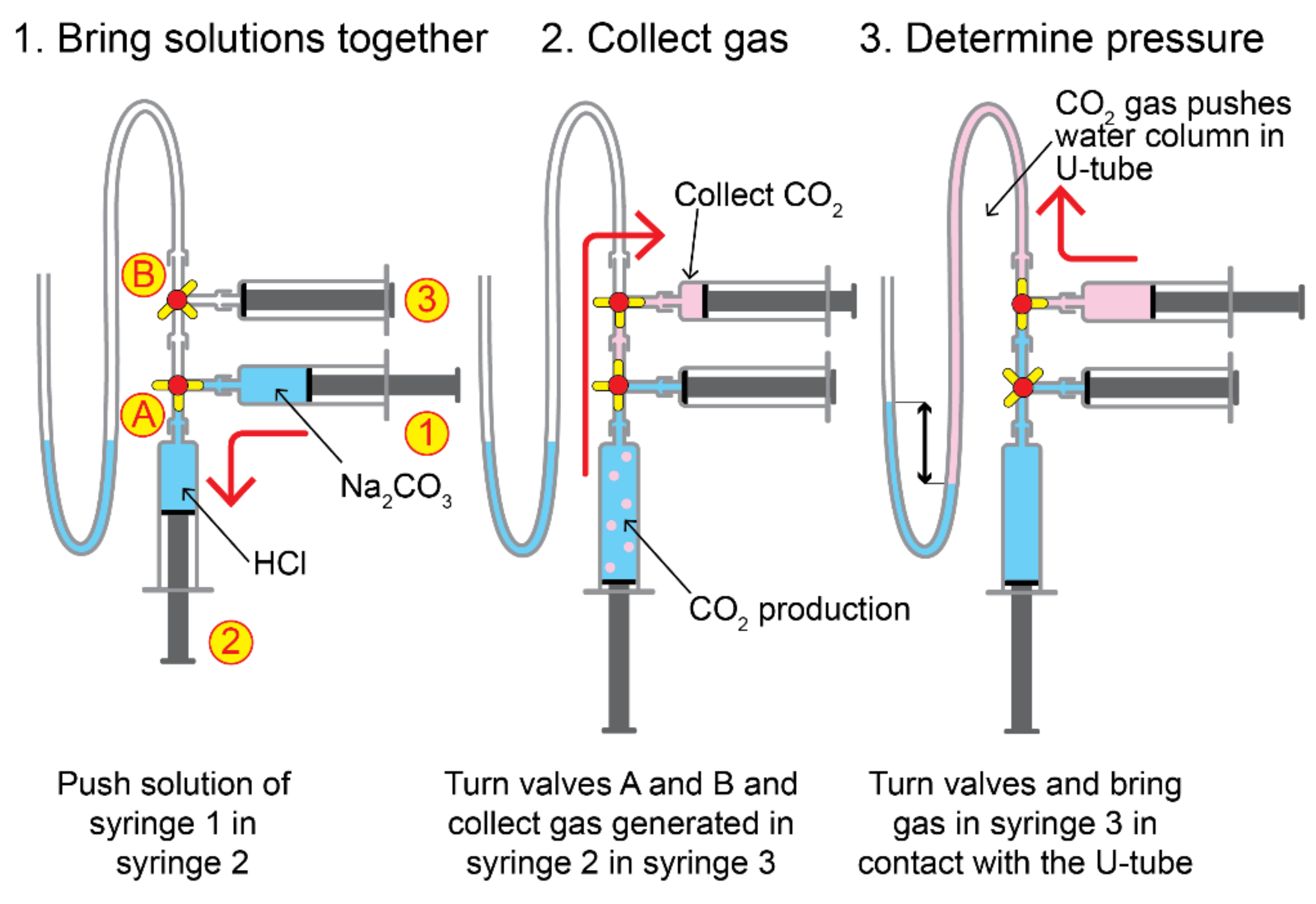 1. Bring solutions together

B

3

A

1

$Na_2CO_3$

HCl

2

Push solution of syringe 1 in syringe 2

2. Collect gas

Collect $CO_2$

$CO_2$ production

Turn valves A and B and collect gas generated in syringe 2 in syringe 3

3. Determine pressure

$CO_2$ gas pushes water column in U-tube

Turn valves and bring gas in syringe 3 in contact with the U-tube