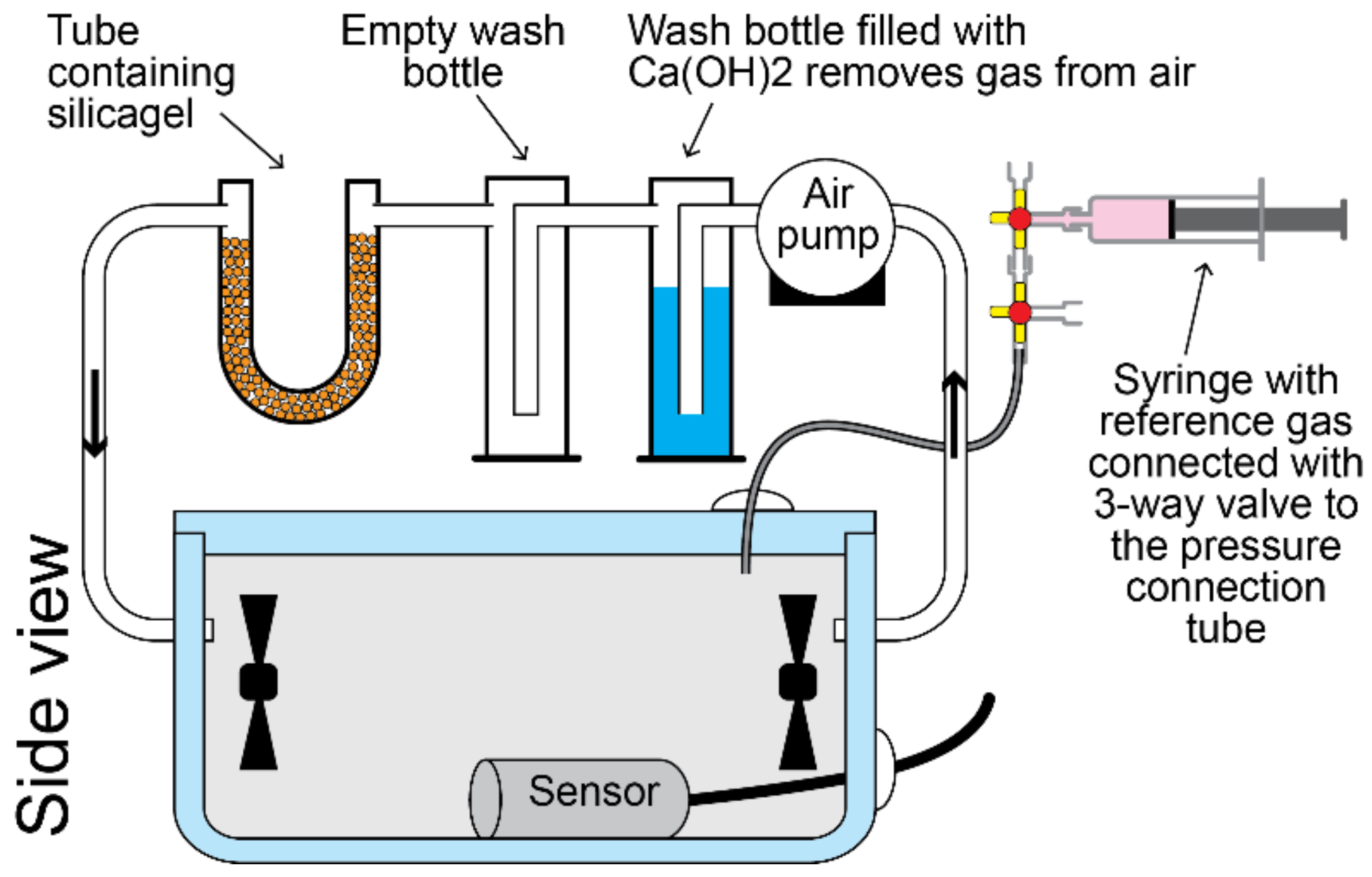 Tube containing silicagel

Empty wash bottle

Wash bottle filled with Ca(OH)2 removes gas from air

Air pump

Syringe with reference gas connected with 3-way valve to the pressure connection tube

Side view

Sensor