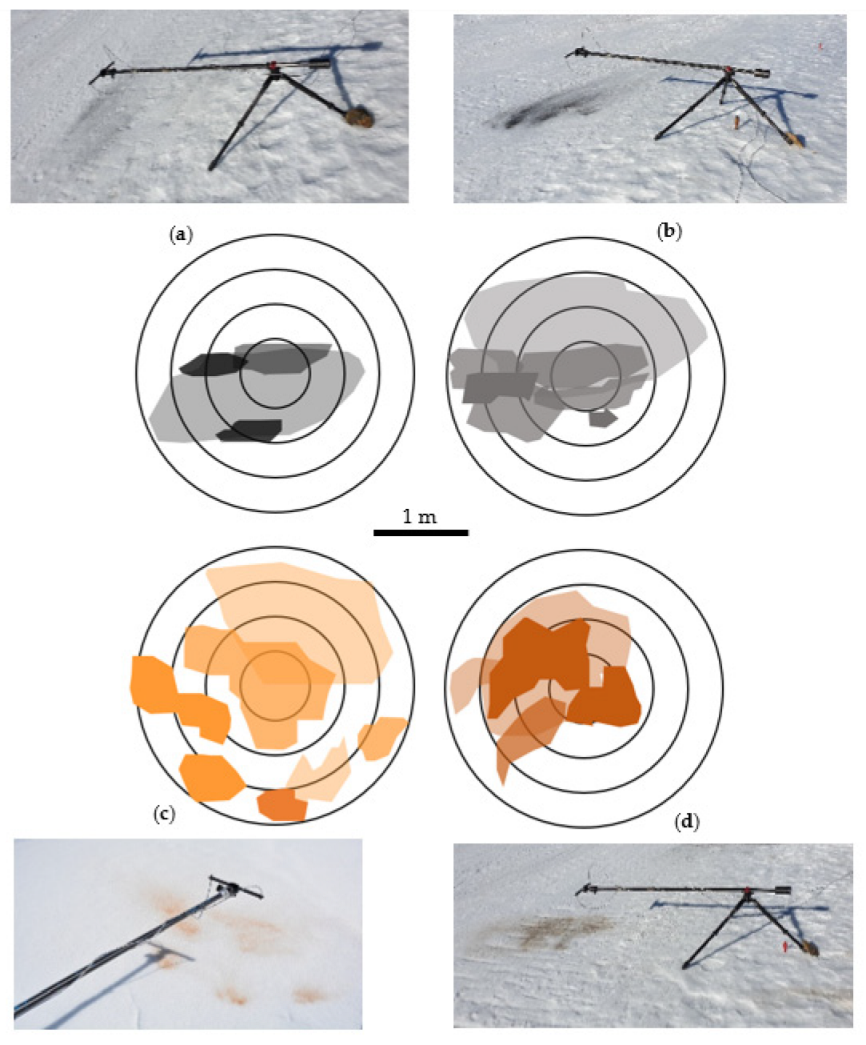 (a)

(b)

1 m

(c)

(d)