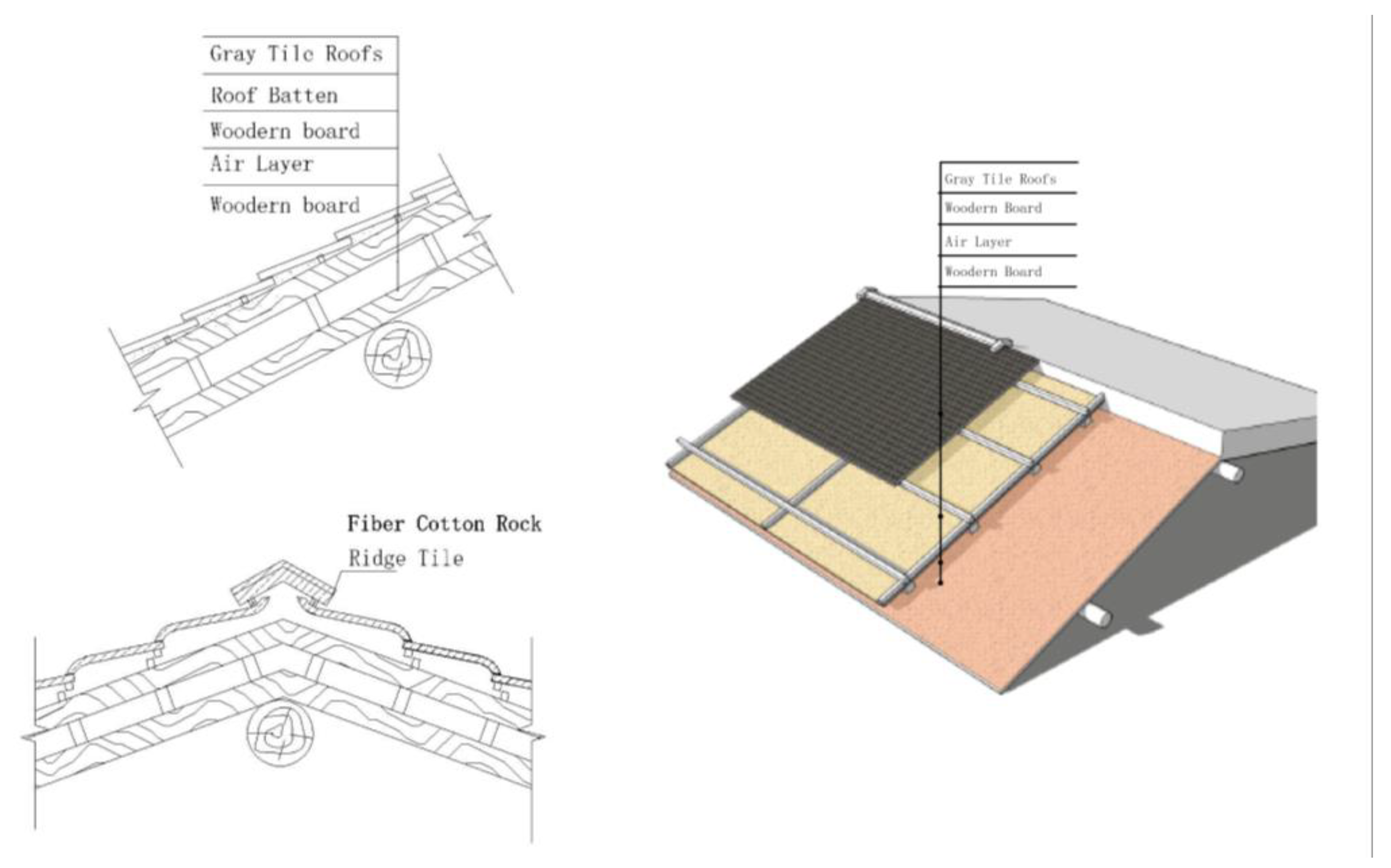 Gray Tile Roofs
Roof Batten
Woodern board
Air Layer
Woodern board

Fiber Cotton Rock
Ridge Tile

Gray Tile Roofs
Woodern Board
Air Layer
Woodern Board