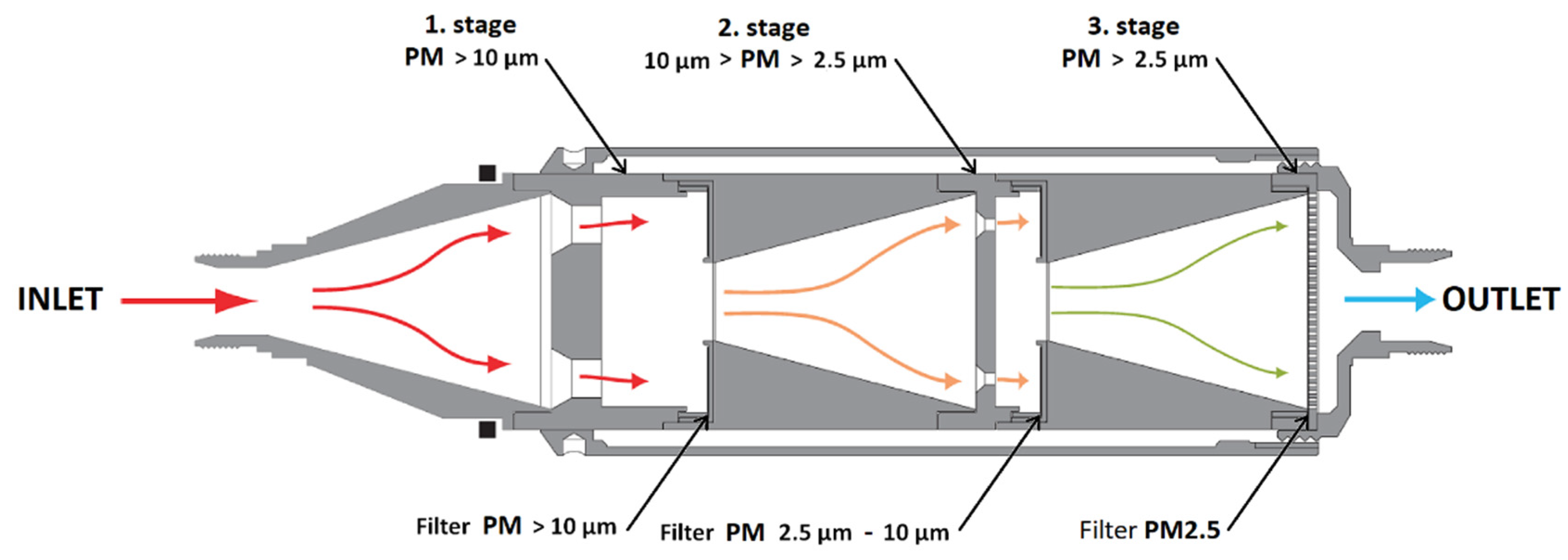 1. stage
PM > 10 µm

2. stage
10 µm > PM > 2.5 µm

3. stage
PM > 2.5 µm

INLET

OUTLET

Filter PM > 10 µm

Filter PM 2.5 µm - 10 µm

Filter PM2.5