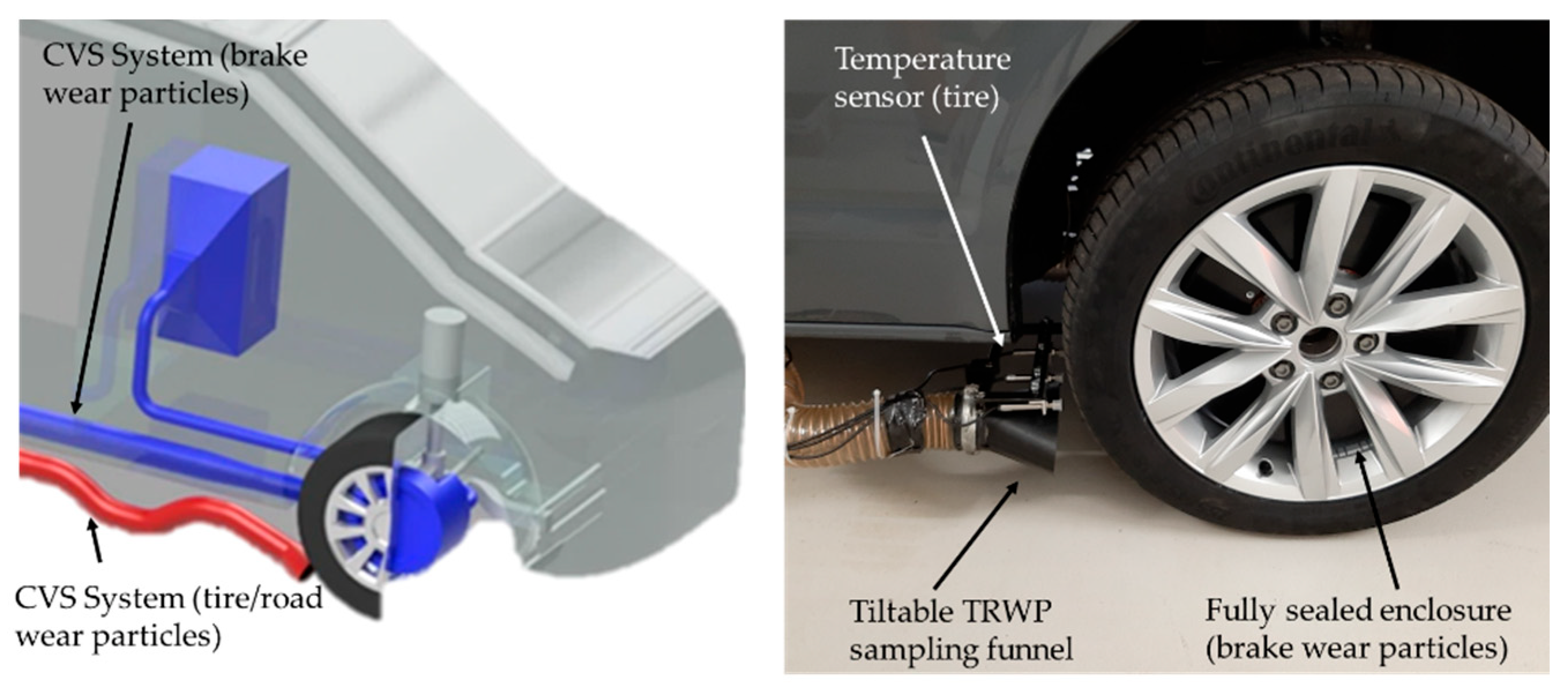 CVS System (brake wear particles)

CVS System (tire/road wear particles)

Temperature sensor (tire)

Continental

Tiltable TRWP sampling funnel

Fully sealed enclosure (brake wear particles)