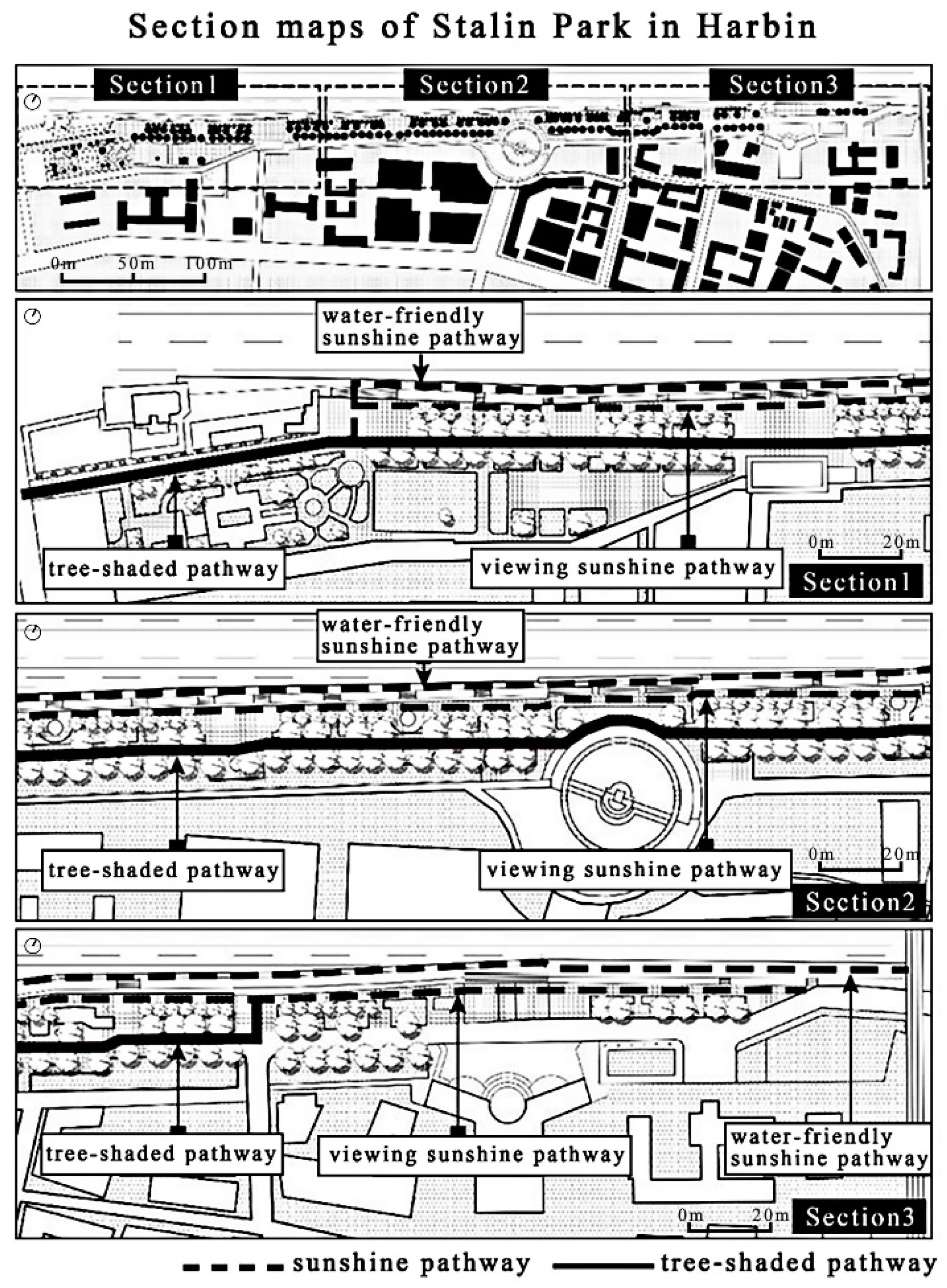 Section maps of Stalin Park in Harbin

Section1 Section2 Section3

0m 50m 100m

water-friendly sunshine pathway

tree-shaded pathway

viewing sunshine pathway

0m 20m

Section1

water-friendly sunshine pathway

tree-shaded pathway

viewing sunshine pathway

0m 20m

Section2

tree-shaded pathway

viewing sunshine pathway

water-friendly sunshine pathway

0m 20m

Section3

sunshine pathway tree-shaded pathway