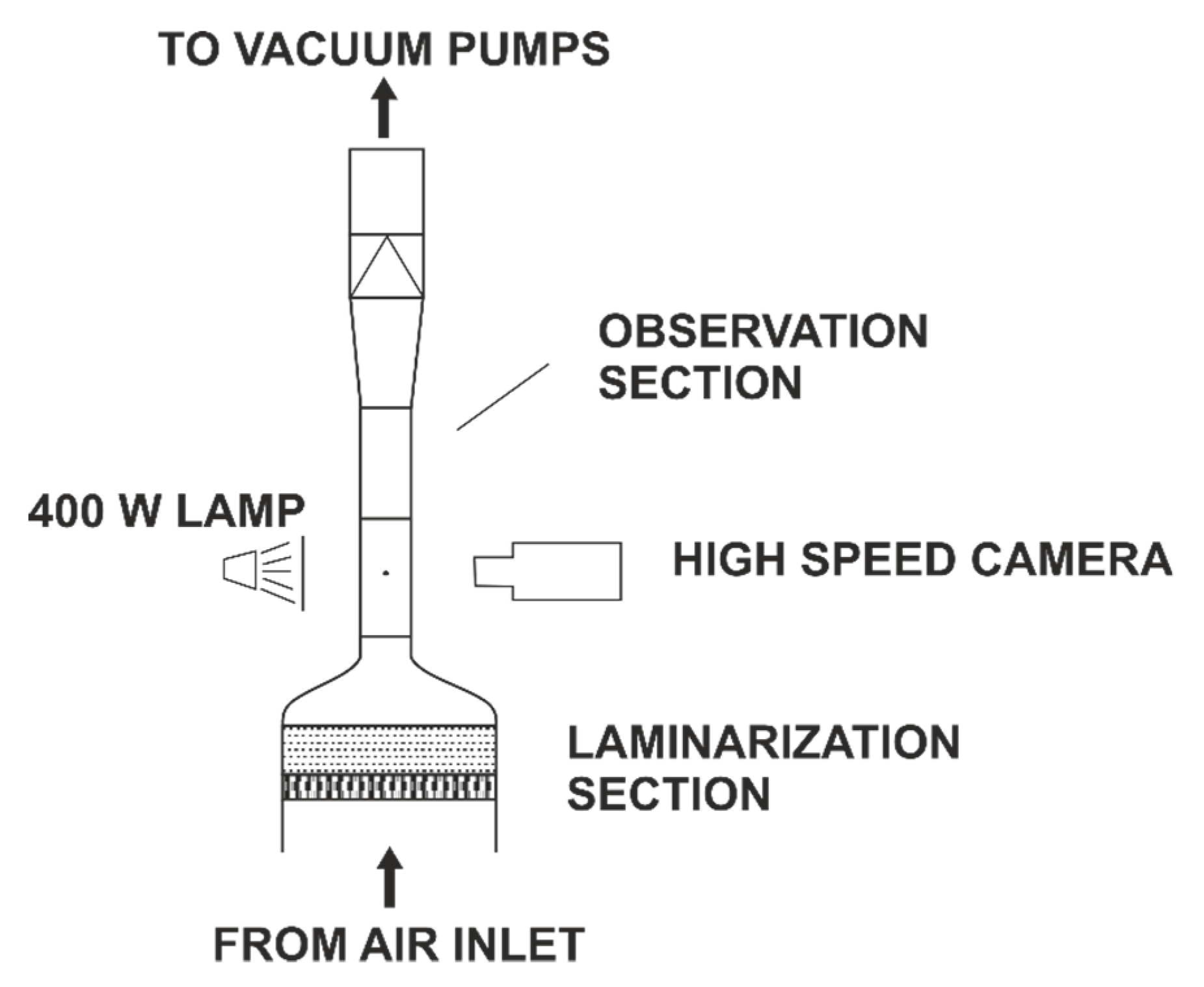 TO VACUUM PUMPS

OBSERVATION SECTION

400 W LAMP

HIGH SPEED CAMERA

LAMINARIZATION SECTION

FROM AIR INLET