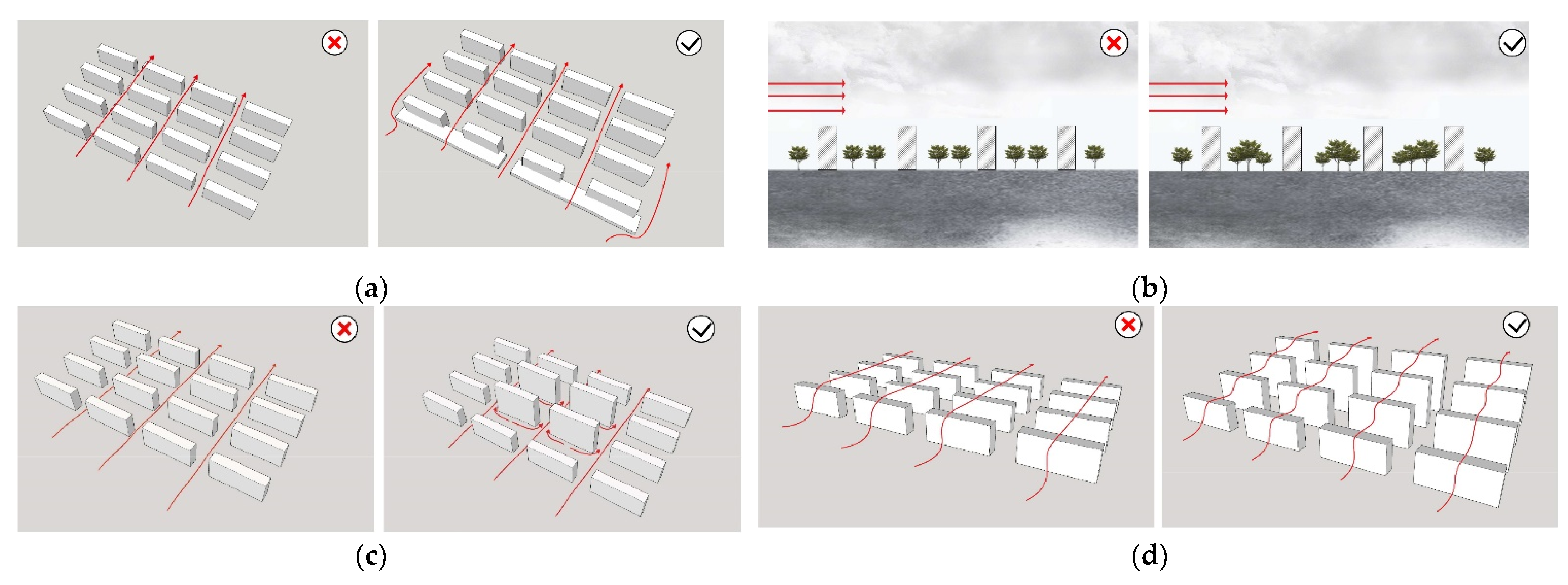 (a)

(b)

(c)

(d)