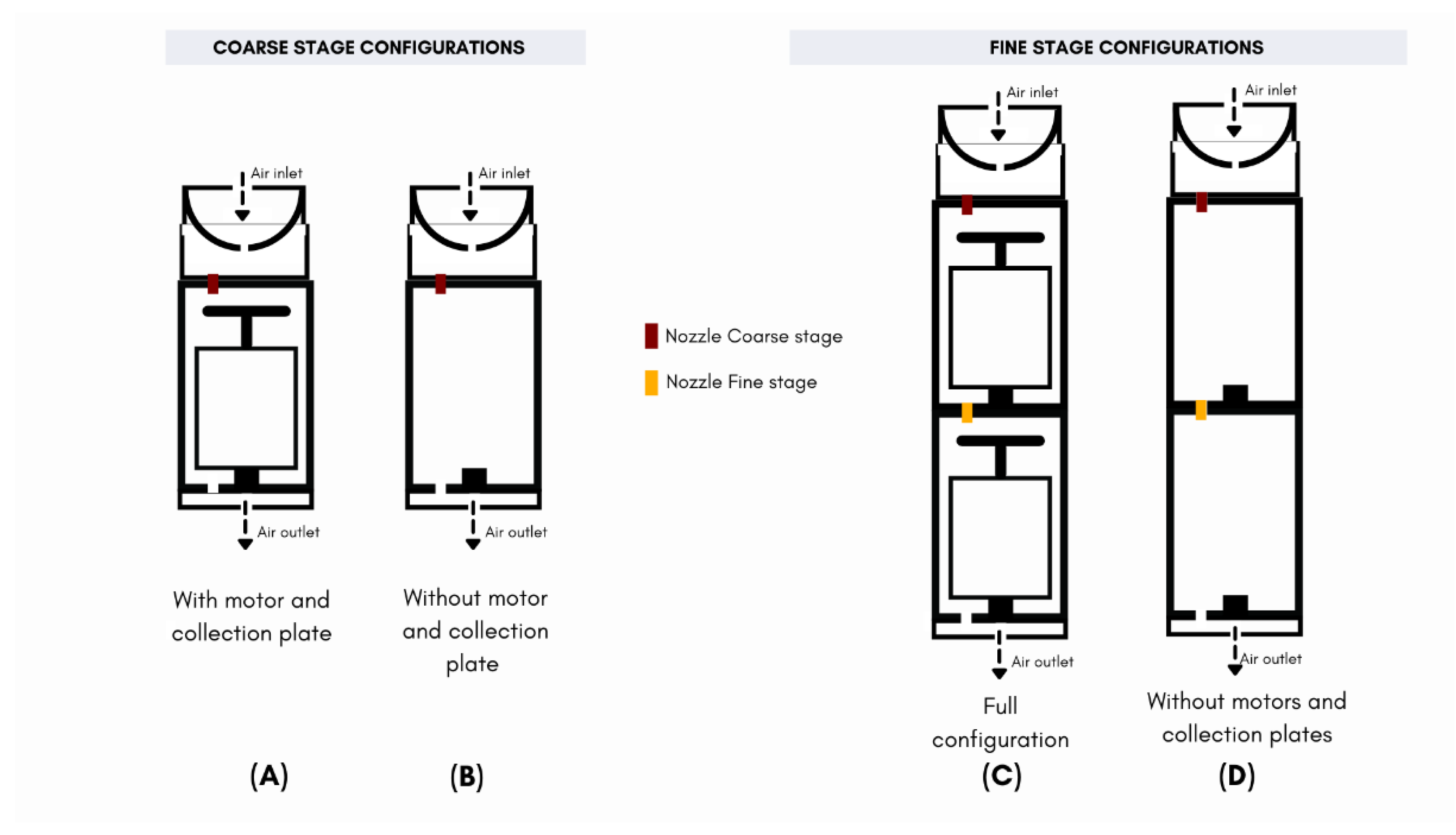 COARSE STAGE CONFIGURATIONS

Air inlet

Air outlet

With motor and collection plate

(A)

Air inlet

Air outlet

Without motor and collection plate

(B)

Nozzle Coarse stage

Nozzle Fine stage

FINE STAGE CONFIGURATIONS

Air inlet

Air outlet

Full configuration

(C)

Air inlet

Air outlet

Without motors and collection plates

(D)