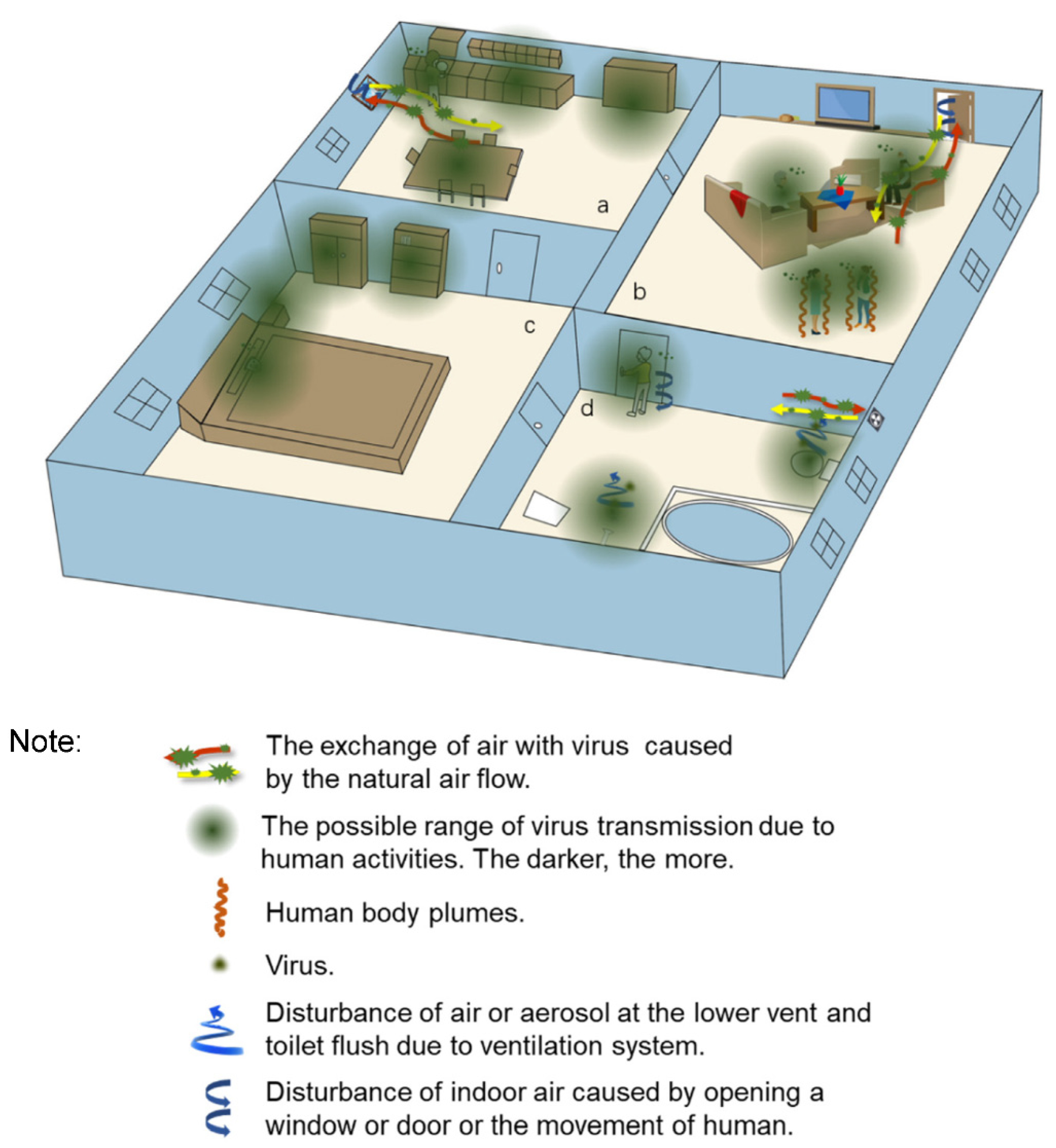 a

b

c

d

Note:

The exchange of air with virus caused by the natural air flow.

The possible range of virus transmission due to human activities. The darker, the more.

Human body plumes.

Virus.

Disturbance of air or aerosol at the lower vent and toilet flush due to ventilation system.

Disturbance of indoor air caused by opening a window or door or the movement of human.