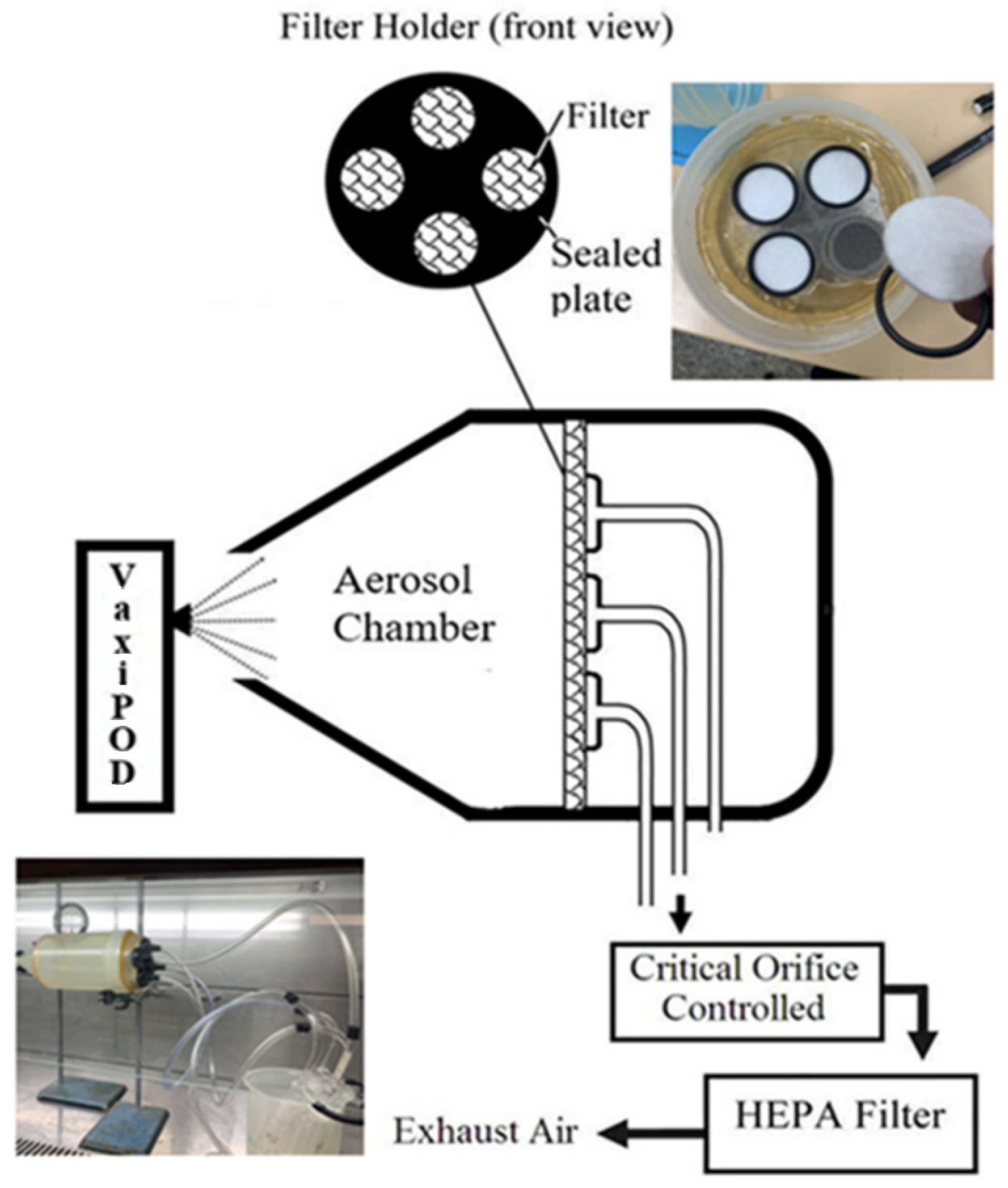 Filter Holder (front view)

Filter

Sealed plate

VaxiPOD

Aerosol Chamber

Critical Orifice Controlled

HEPA Filter

Exhaust Air