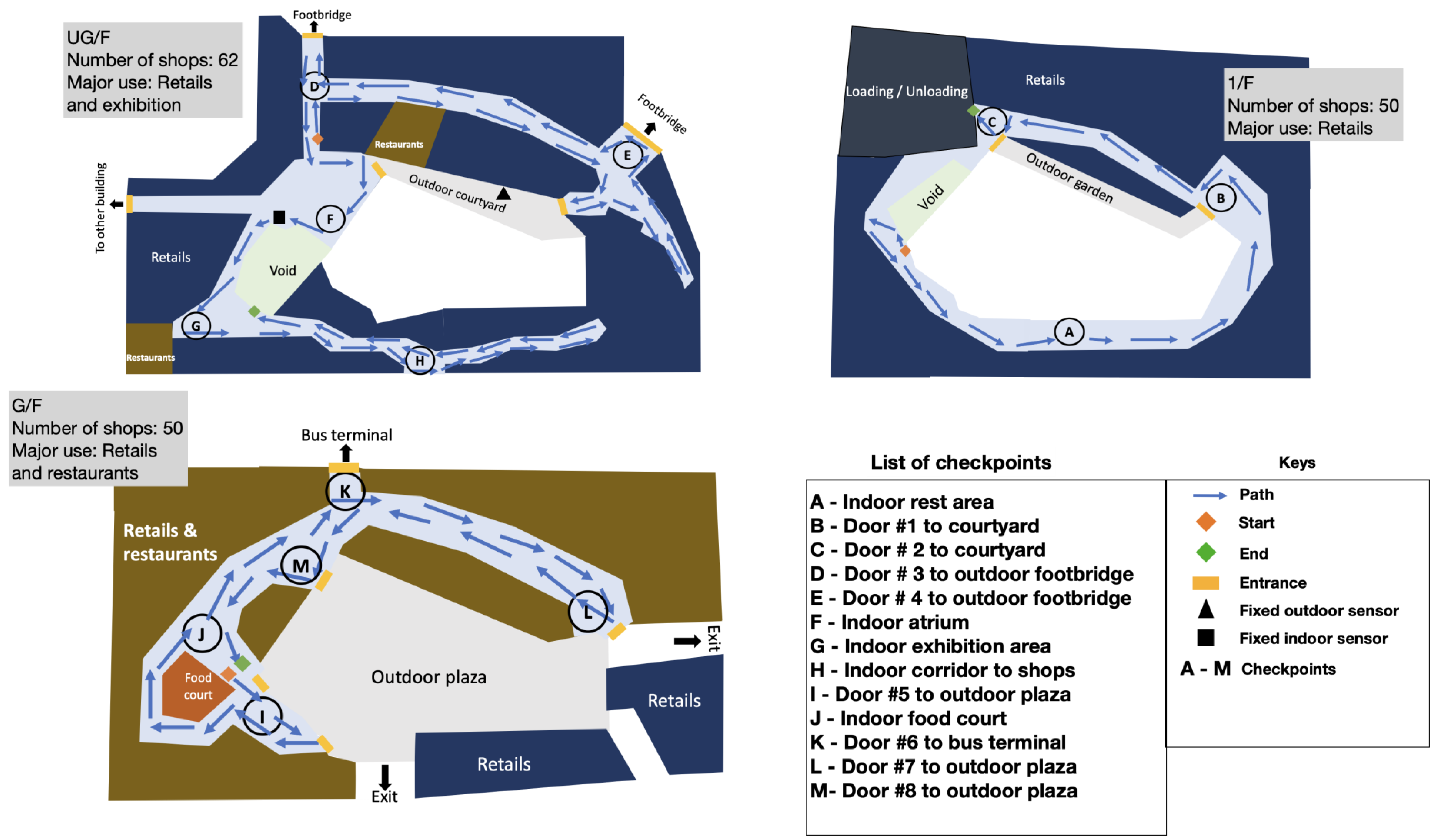 UG/F
Number of shops: 62
Major use: Retails and exhibition

Footbridge

D

Restaurants

Footbridge

E

Outdoor courtyard

To other building

F

Retails

Void

G

Restaurants

H

Loading / Unloading

Retails

1/F
Number of shops: 50
Major use: Retails

C

Outdoor garden

Void

B

A

G/F
Number of shops: 50
Major use: Retails and restaurants

Bus terminal

K

Retails & restaurants

M

L

J

Exit

Food court

Outdoor plaza

I

Retails

Retails

Exit

List of checkpoints

A - Indoor rest area
B - Door #1 to courtyard
C - Door # 2 to courtyard
D - Door # 3 to outdoor footbridge
E - Door # 4 to outdoor footbridge
F - Indoor atrium
G - Indoor exhibition area
H - Indoor corridor to shops
I - Door #5 to outdoor plaza
J - Indoor food court
K - Door #6 to bus terminal
L - Door #7 to outdoor plaza
M- Door #8 to outdoor plaza

Keys

Path
Start
End
Entrance
Fixed outdoor sensor
Fixed indoor sensor
A - M Checkpoints