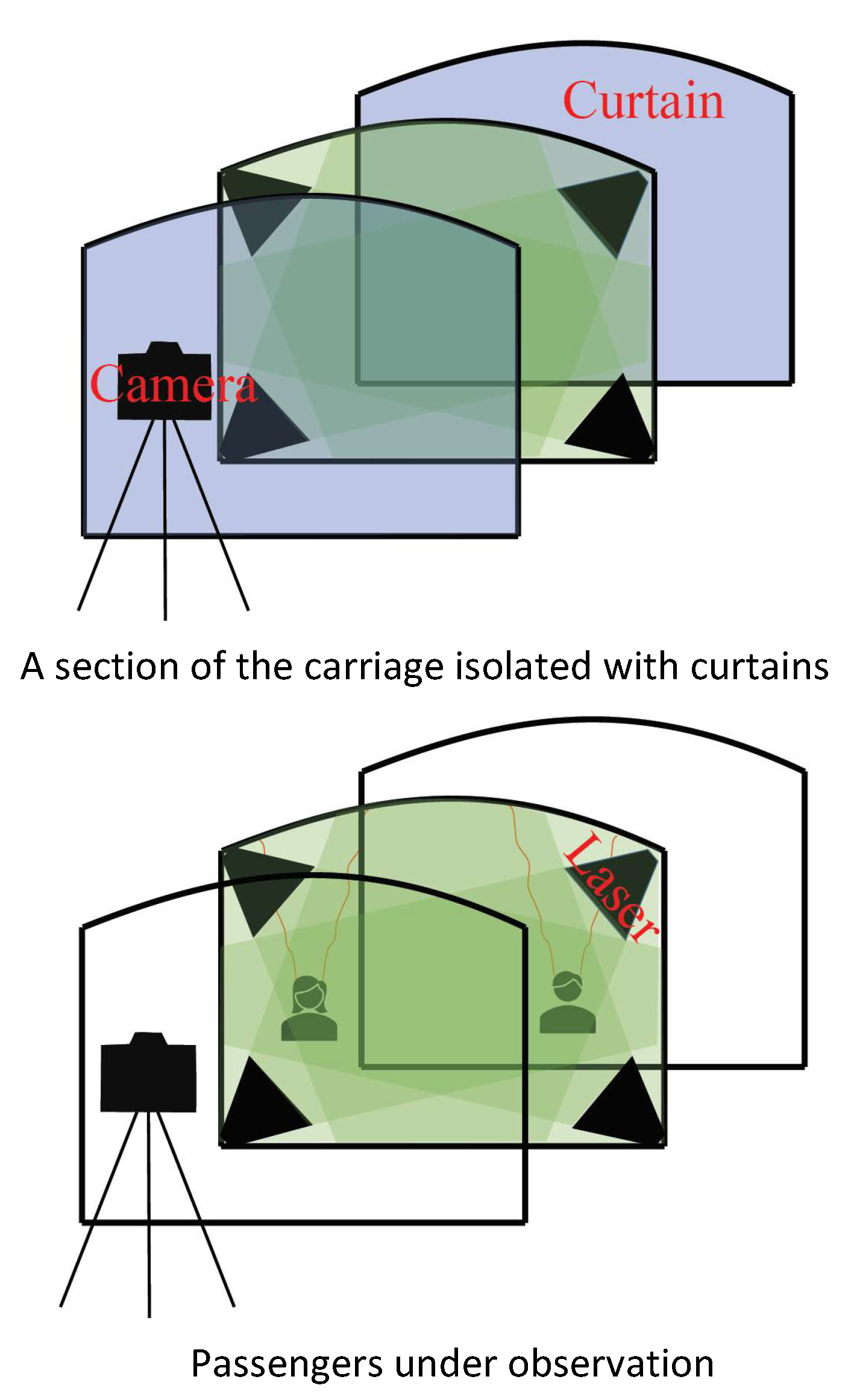 Curtain

Camera

A section of the carriage isolated with curtains

Laser

Passengers under observation