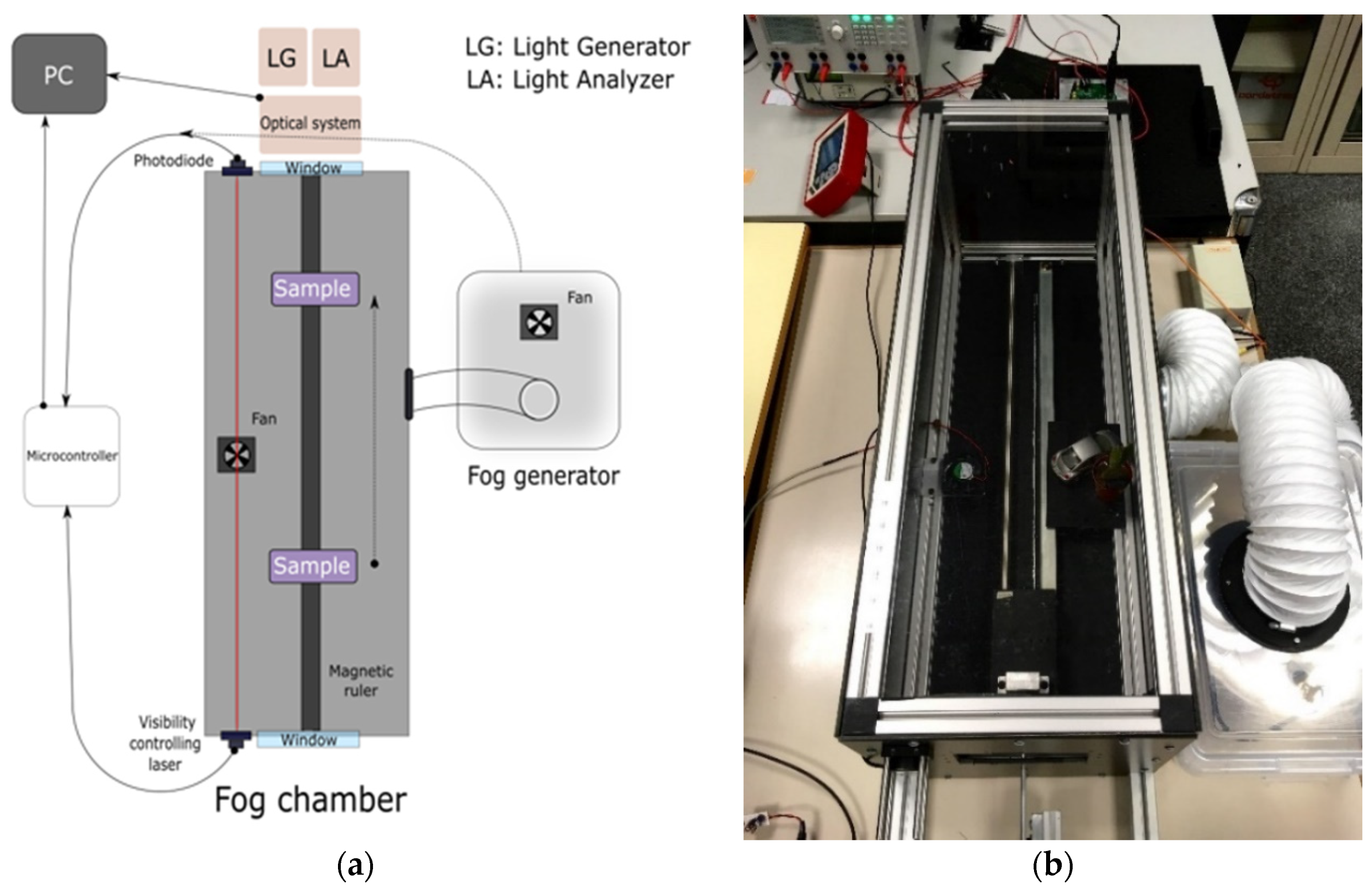 PC

LG LA

LG: Light Generator
LA: Light Analyzer

Optical system

Photodiode

Window

Sample

Fan

Fan

Microcontroller

Fog generator

Sample

Magnetic ruler

Visibility controlling laser

Window

Fog chamber

(a)

(b)