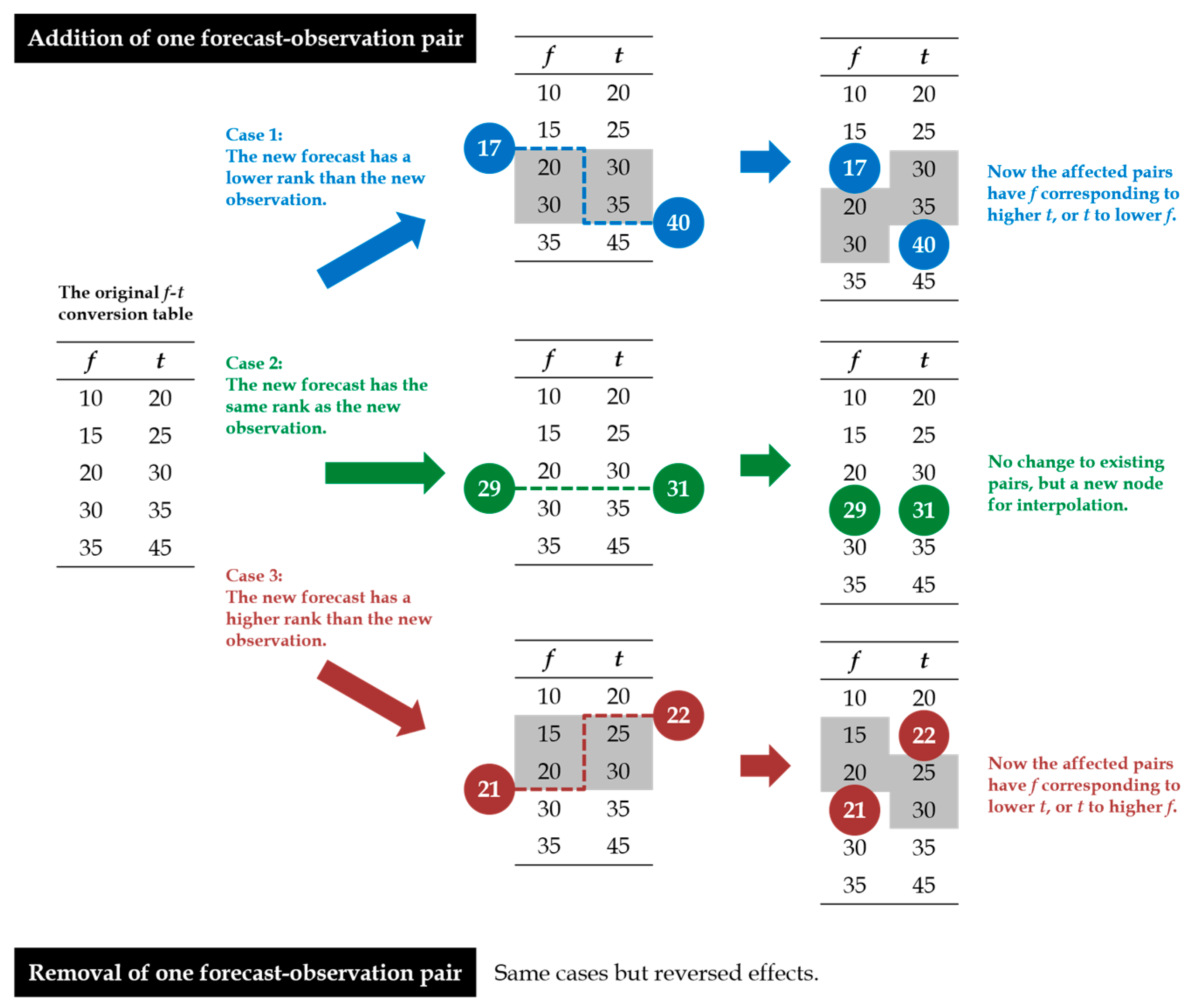 Addition of one forecast-observation pair

The original $f$-$t$ conversion table

| $f$ | $t$ |
|---|---|
| 10 | 20 |
| 15 | 25 |
| 20 | 30 |
| 30 | 35 |
| 35 | 45 |

Case 1:
The new forecast has a lower rank than the new observation.

17

| $f$ | $t$ |
|---|---|
| 10 | 20 |
| 15 | 25 |
| 20 | 30 |
| 30 | 35 |
| 35 | 45 |

40

| $f$ | $t$ |
|---|---|
| 10 | 20 |
| 15 | 25 |
| 17 | 30 |
| 20 | 35 |
| 30 | 40 |
| 35 | 45 |

Now the affected pairs have $f$ corresponding to higher $t$, or $t$ to lower $f$.

Case 2:
The new forecast has the same rank as the new observation.

29

| $f$ | $t$ |
|---|---|
| 10 | 20 |
| 15 | 25 |
| 20 | 30 |
| 30 | 35 |
| 35 | 45 |

31

| $f$ | $t$ |
|---|---|
| 10 | 20 |
| 15 | 25 |
| 20 | 30 |
| 29 | 31 |
| 30 | 35 |
| 35 | 45 |

No change to existing pairs, but a new node for interpolation.

Case 3:
The new forecast has a higher rank than the new observation.

22

| $f$ | $t$ |
|---|---|
| 10 | 20 |
| 15 | 25 |
| 20 | 30 |
| 30 | 35 |
| 35 | 45 |

21

| $f$ | $t$ |
|---|---|
| 10 | 20 |
| 15 | 22 |
| 20 | 25 |
| 21 | 30 |
| 30 | 35 |
| 35 | 45 |

Now the affected pairs have $f$ corresponding to lower $t$, or $t$ to higher $f$.

Removal of one forecast-observation pair

Same cases but reversed effects.