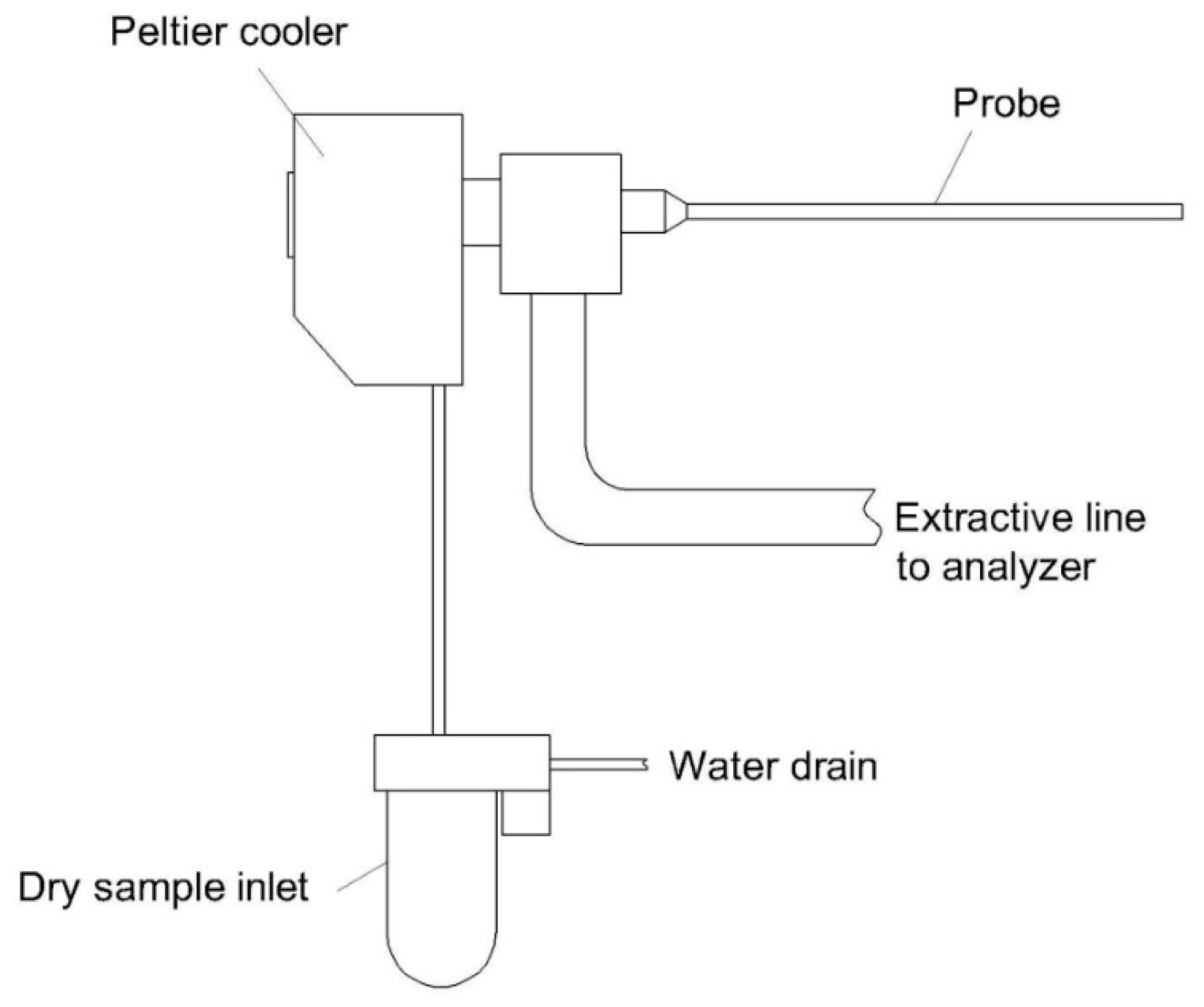 Peltier cooler

Probe

Extractive line to analyzer

Water drain

Dry sample inlet