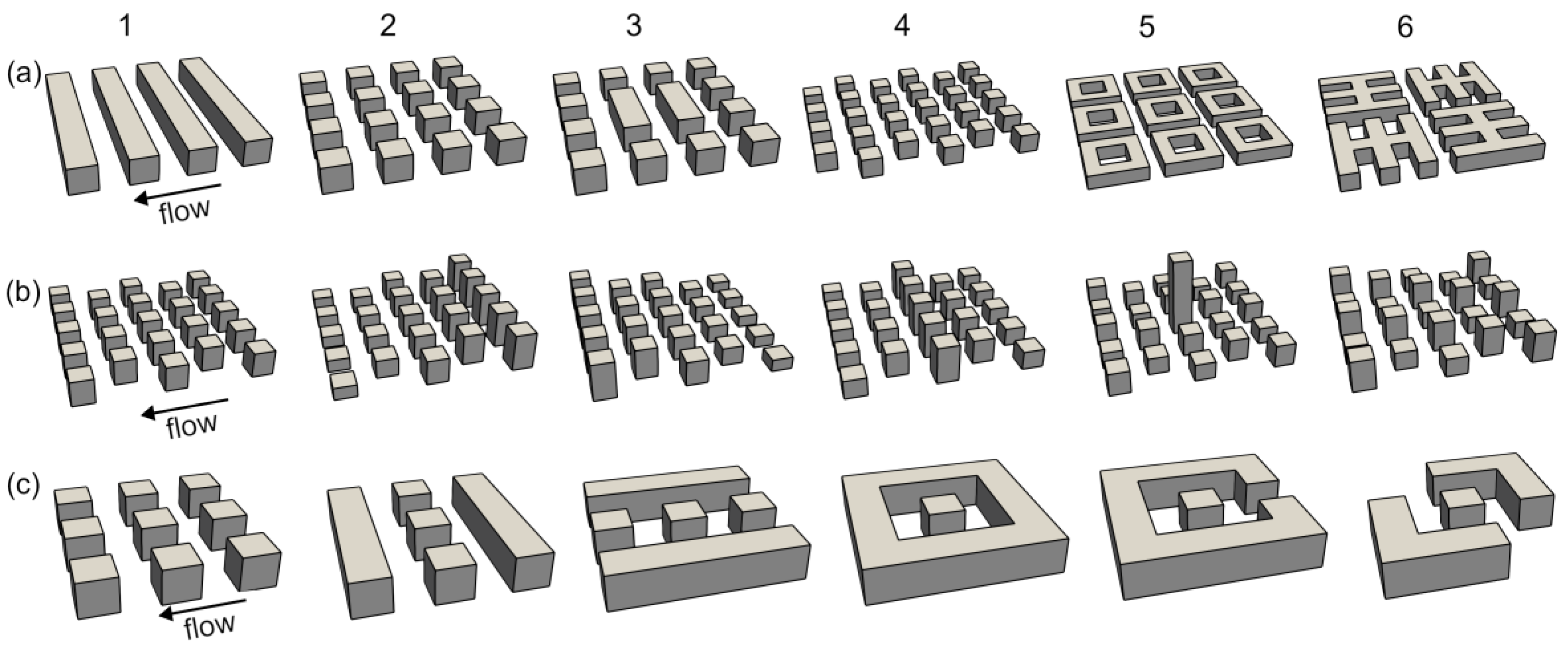 1 2 3 4 5 6

(a)

flow

(b)

flow

(c)

flow