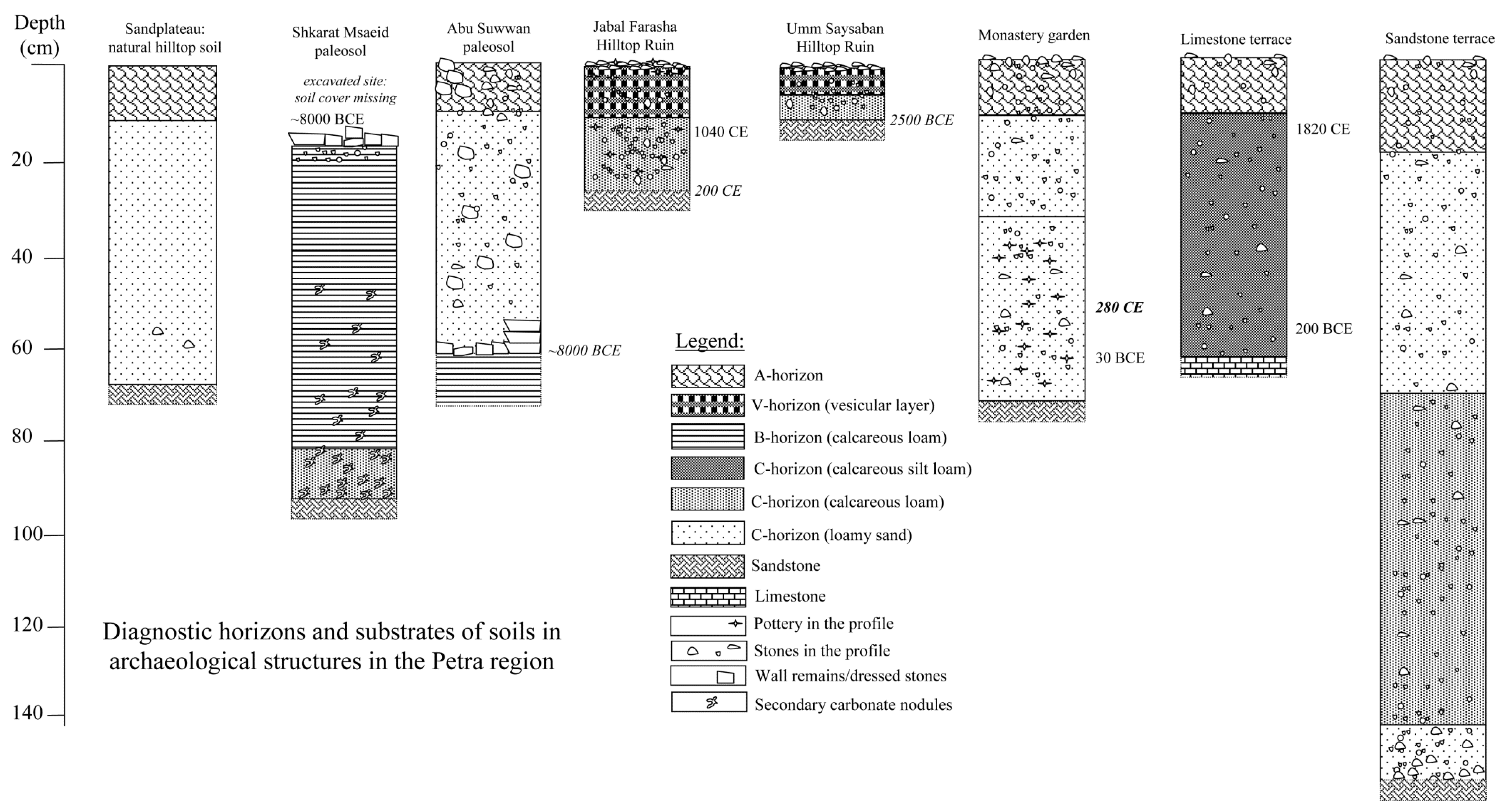 Depth (cm)

20
40
60
80
100
120
140

Sandplateau: natural hilltop soil

Shkarat Msaeid paleosol

excavated site: soil cover missing

~8000 BCE

Abu Suwwan paleosol

~8000 BCE

Jabal Farasha Hilltop Ruin

1040 CE

200 CE

Umm Saysaban Hilltop Ruin

2500 BCE

Monastery garden

280 CE

30 BCE

Limestone terrace

1820 CE

200 BCE

Sandstone terrace

Legend:

A-horizon
V-horizon (vesicular layer)
B-horizon (calcareous loam)
C-horizon (calcareous silt loam)
C-horizon (calcareous loam)
C-horizon (loamy sand)
Sandstone
Limestone
Pottery in the profile
Stones in the profile
Wall remains/dressed stones
Secondary carbonate nodules

Diagnostic horizons and substrates of soils in archaeological structures in the Petra region