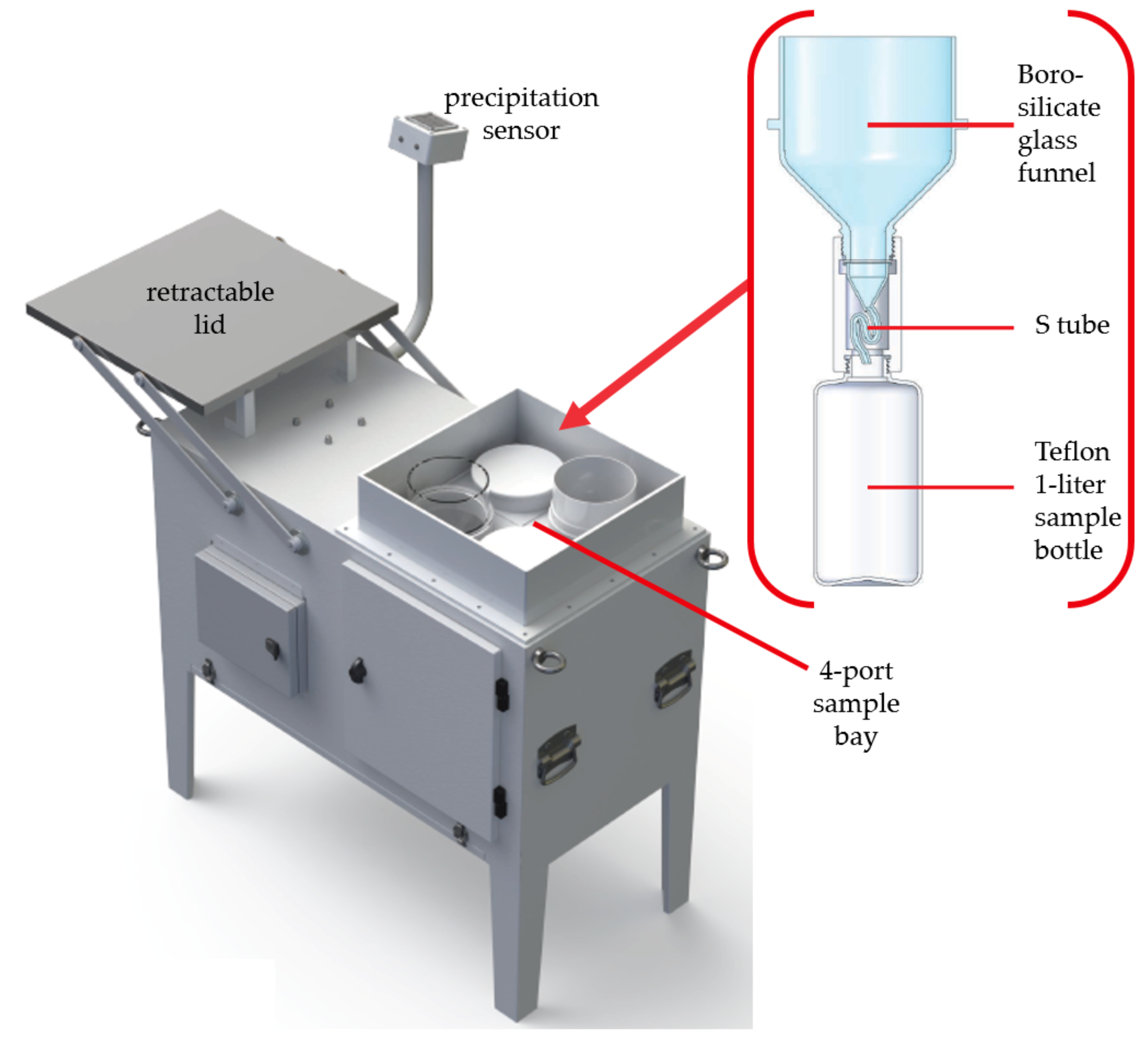 precipitation sensor

retractable lid

Boro-silicate glass funnel

S tube

Teflon 1-liter sample bottle

4-port sample bay