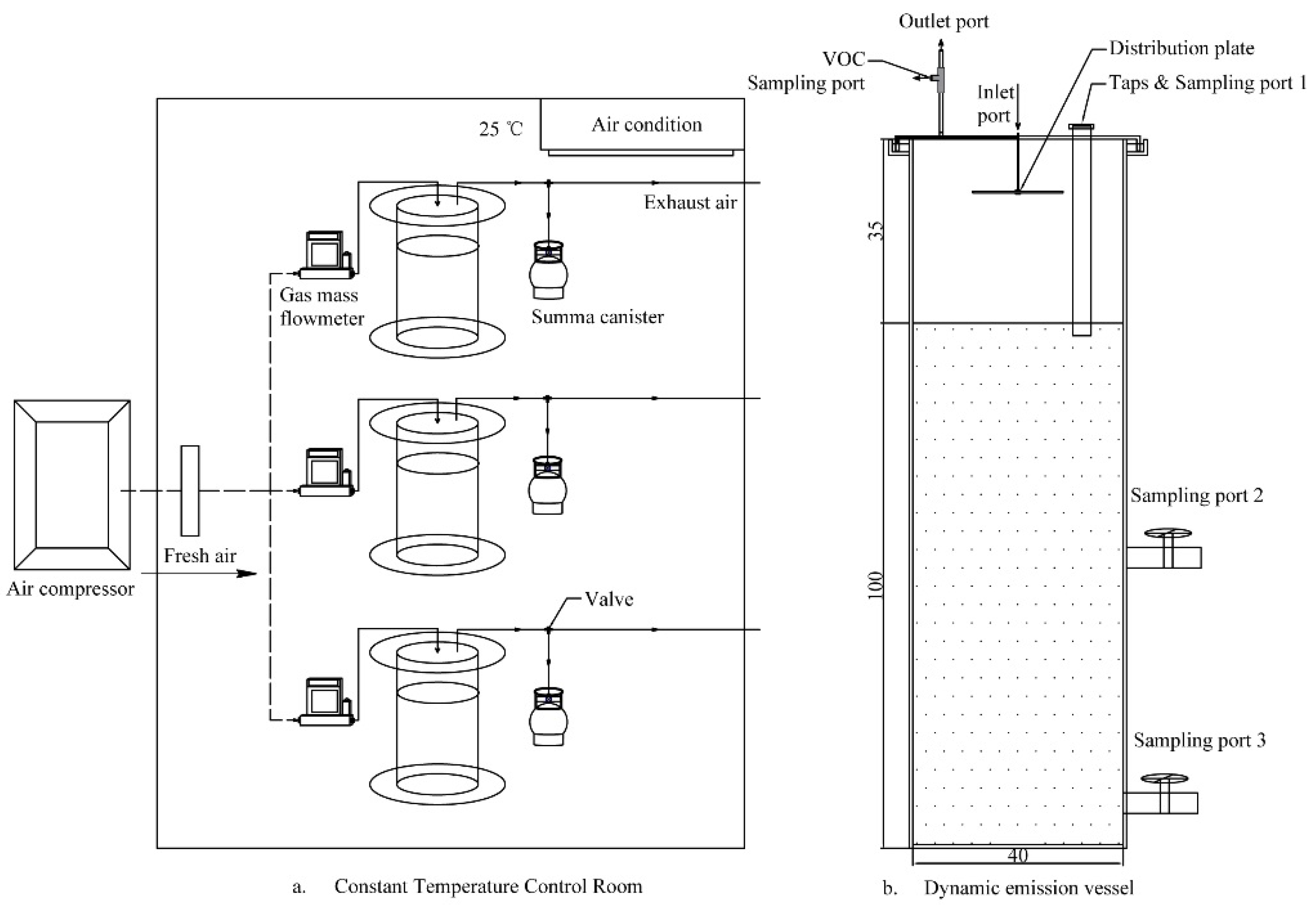 25 ℃

Air condition

Exhaust air

Gas mass flowmeter

Summa canister

Air compressor

Fresh air

Valve

a. Constant Temperature Control Room

Outlet port

VOC Sampling port

Inlet port

Distribution plate

Taps & Sampling port 1

35

100

Sampling port 2

Sampling port 3

40

b. Dynamic emission vessel