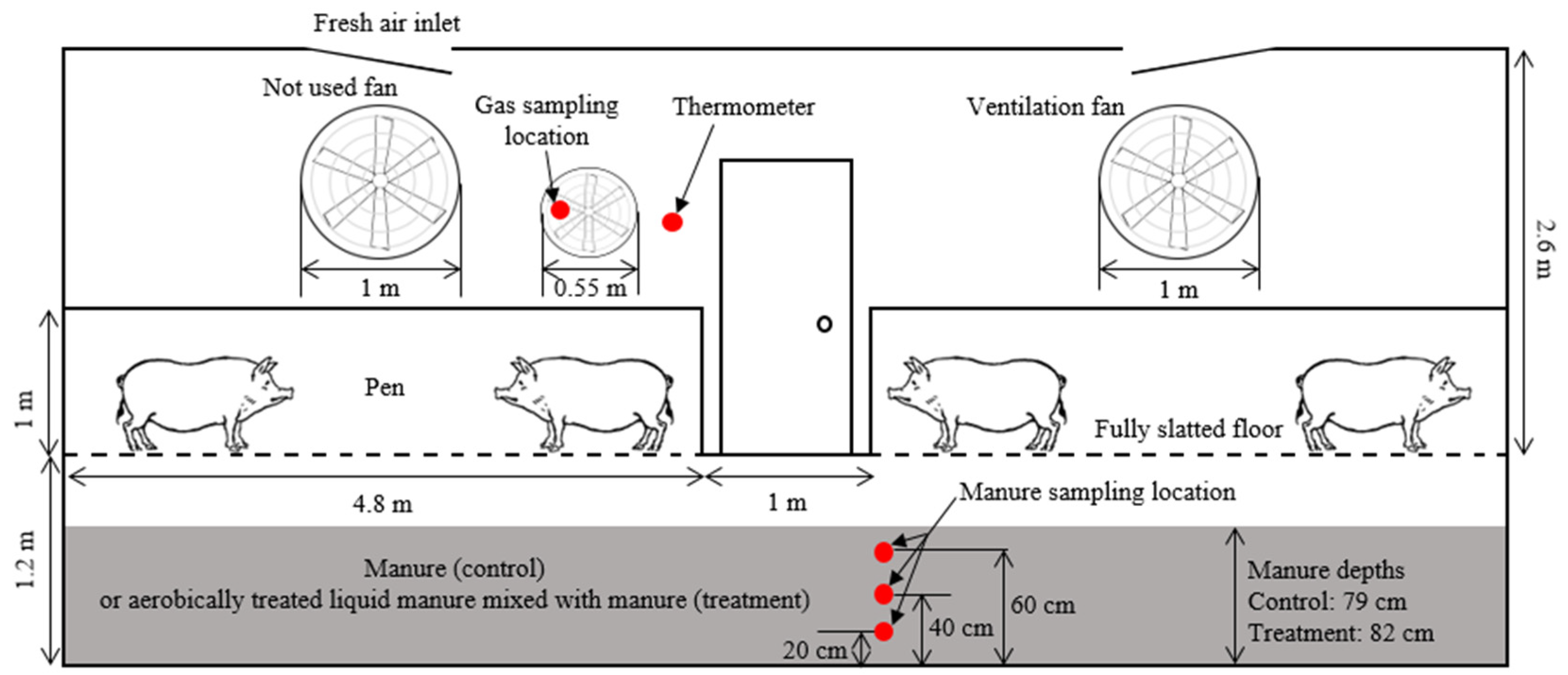 Fresh air inlet

Not used fan

Gas sampling location

Thermometer

Ventilation fan

1 m

0.55 m

1 m

2.6 m

1 m

Pen

Fully slatted floor

4.8 m

1 m

Manure sampling location

1.2 m

Manure (control) or aerobically treated liquid manure mixed with manure (treatment)

60 cm

40 cm

20 cm

Manure depths
Control: 79 cm
Treatment: 82 cm