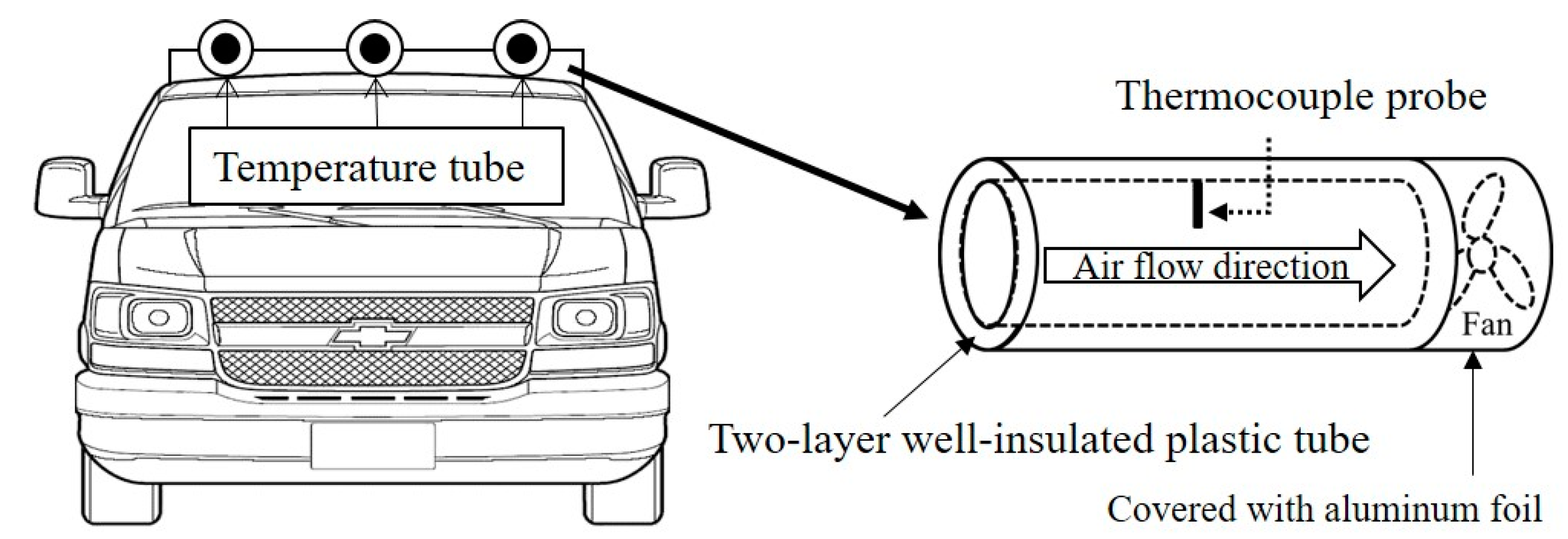 Temperature tube

Thermocouple probe

Air flow direction

Fan

Two-layer well-insulated plastic tube

Covered with aluminum foil