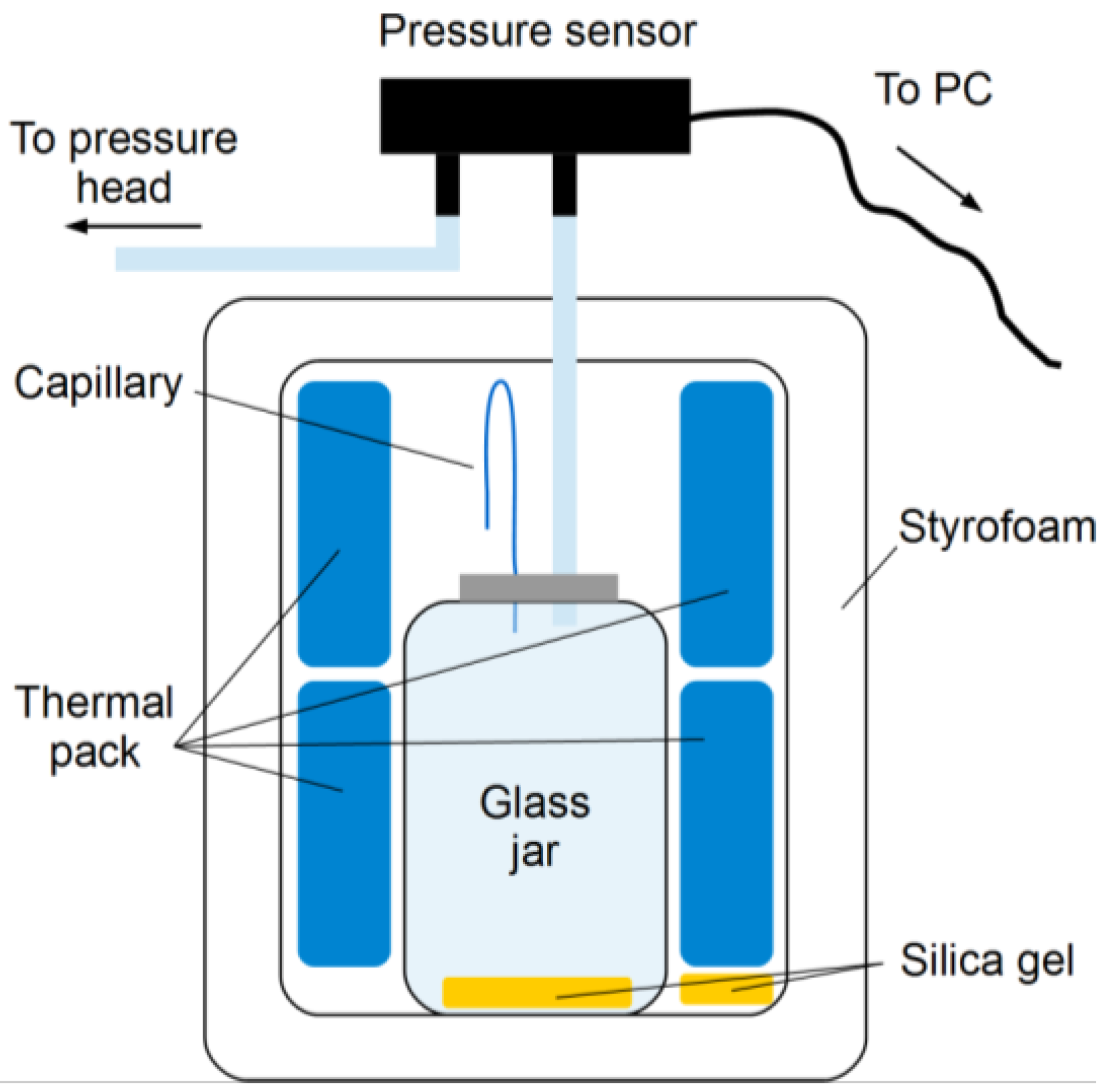 Pressure sensor

To PC

To pressure head

Capillary

Styrofoam

Thermal pack

Glass jar

Silica gel