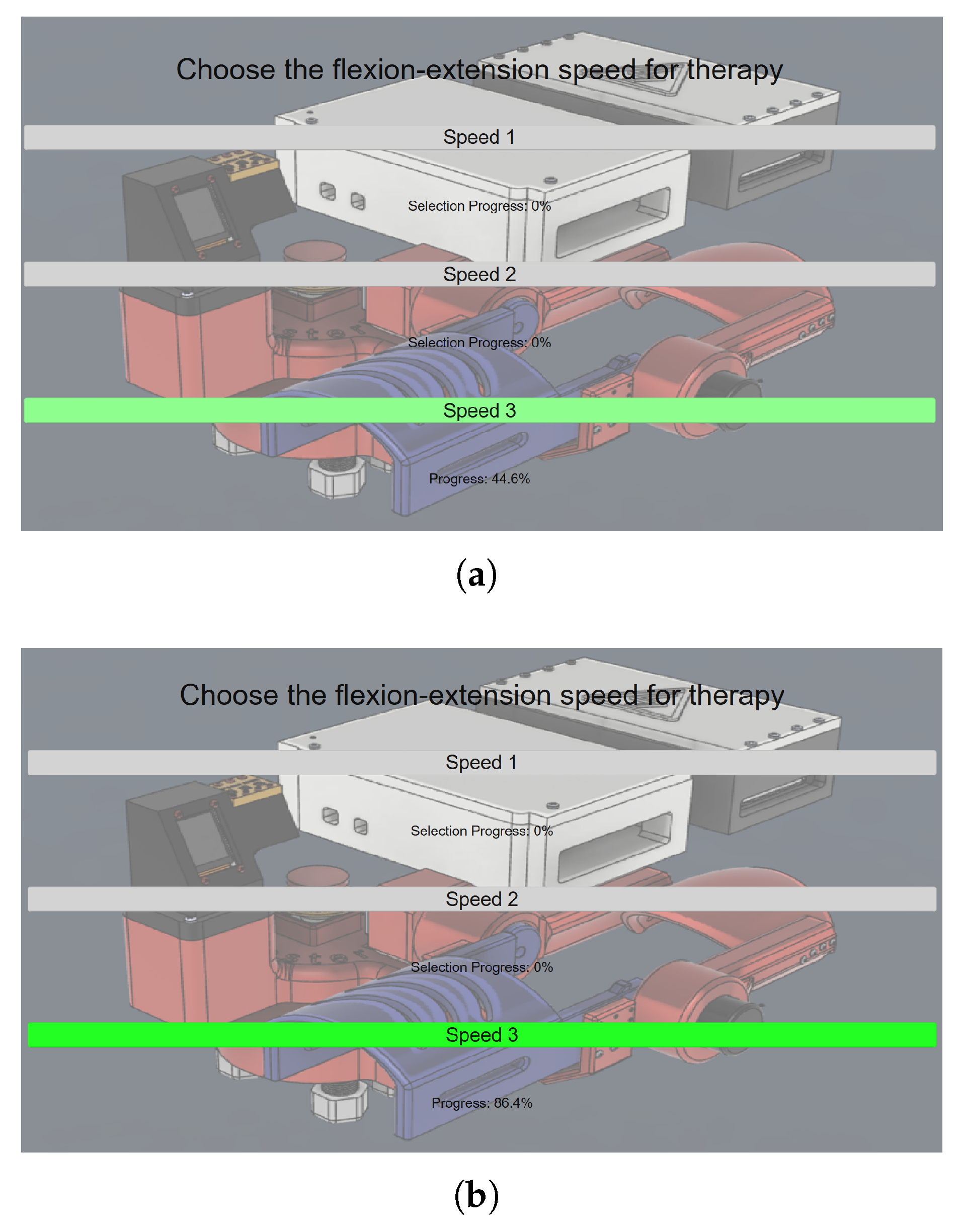 Choose the flexion-extension speed for therapy

Speed 1

Selection Progress: 0%

Speed 2

Selection Progress: 0%

Speed 3

Progress: 44.6%

(a)

Choose the flexion-extension speed for therapy

Speed 1

Selection Progress: 0%

Speed 2

Selection Progress: 0%

Speed 3

Progress: 86.4%

(b)