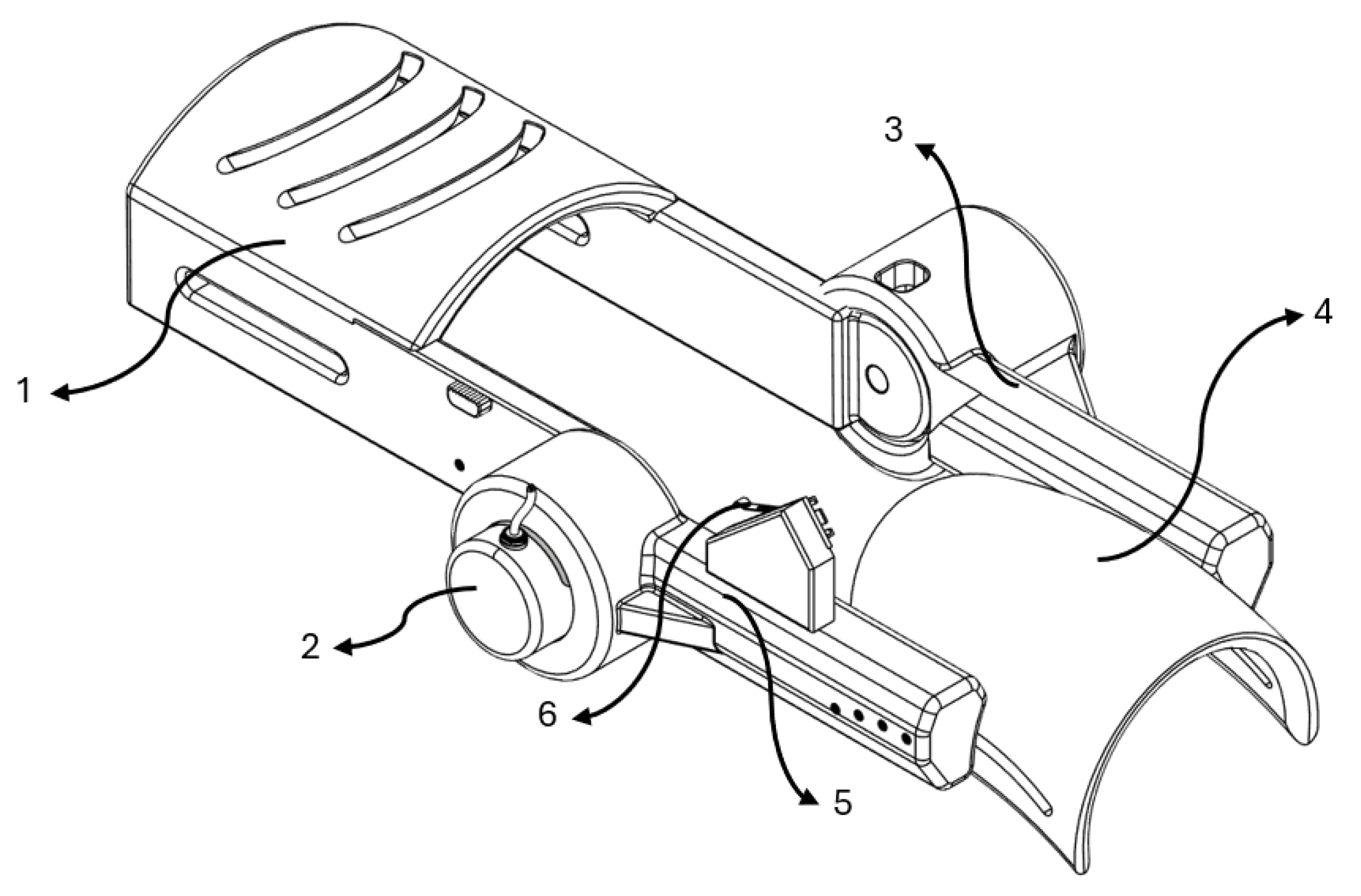 3
4
1
2
6
5