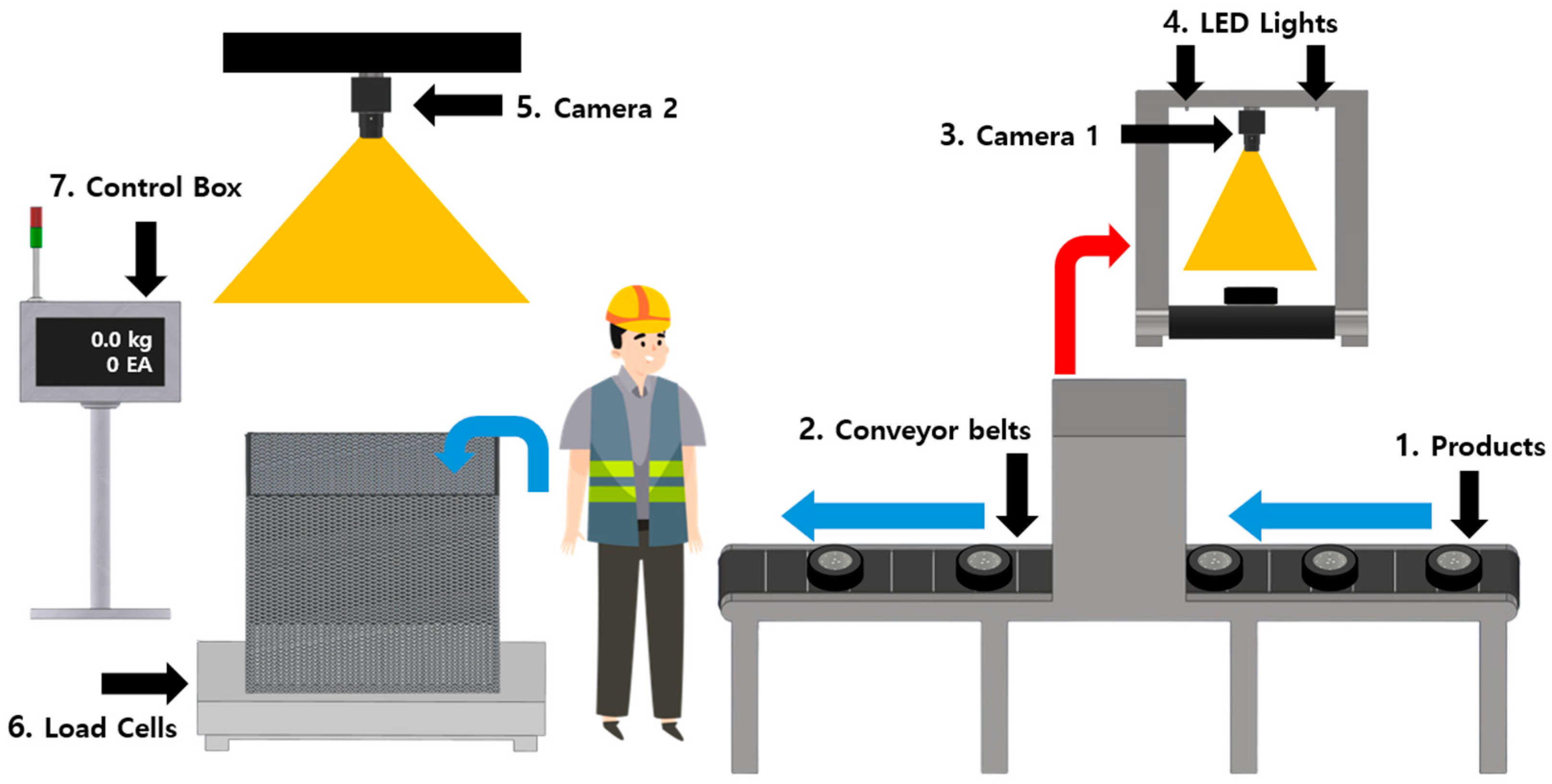 4. LED Lights

5. Camera 2

3. Camera 1

7. Control Box

0.0 kg
0 EA

2. Conveyor belts

1. Products

6. Load Cells