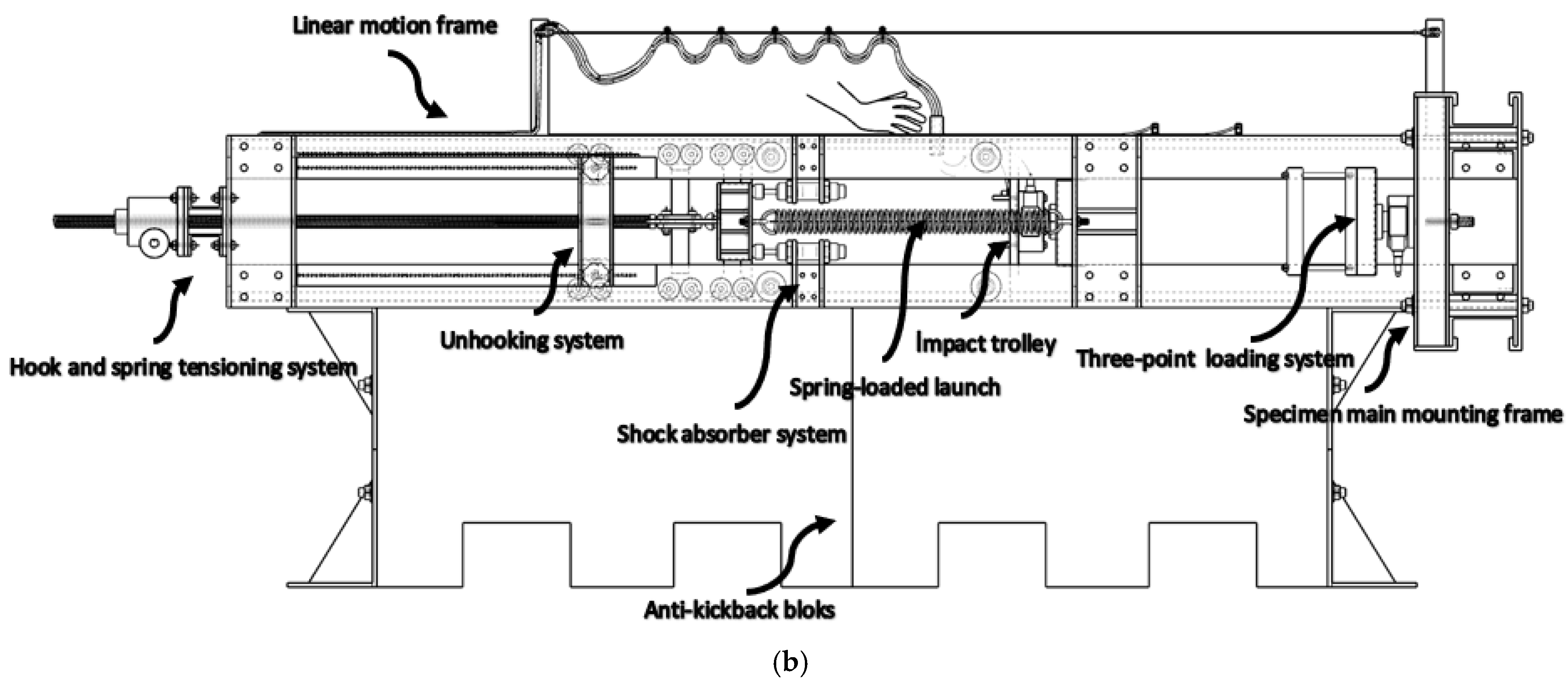 Linear motion frame

Hook and spring tensioning system

Unhooking system

Shock absorber system

Spring-loaded launch

İmpact trolley

Three-point loading system

Specimen main mounting frame

Anti-kickback bloks

(b)