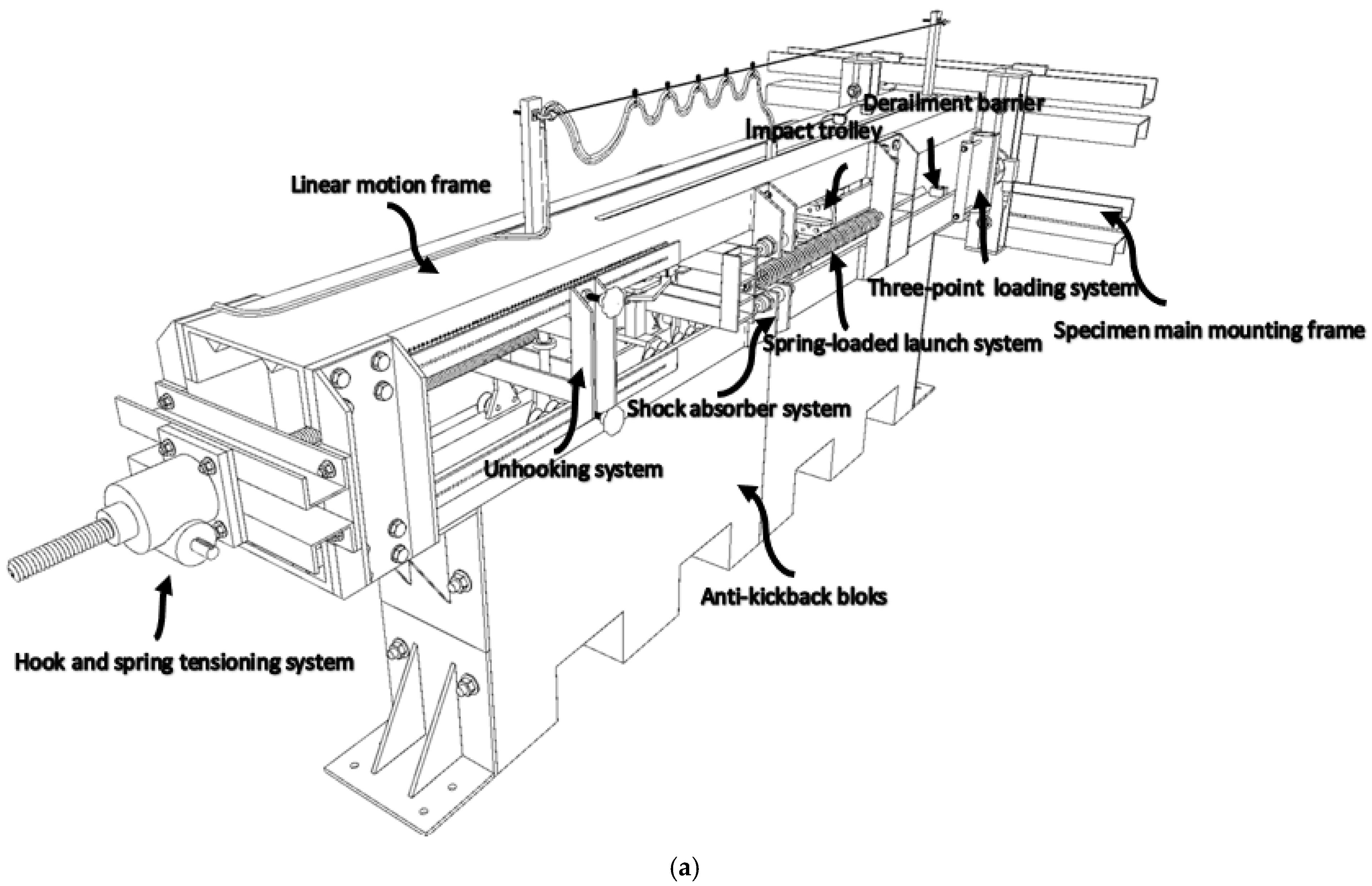 Derailment barrier
Impact trolley
Linear motion frame
Three-point loading system
Specimen main mounting frame
Spring-loaded launch system
Shock absorber system
Unhooking system
Anti-kickback bloks
Hook and spring tensioning system

(a)