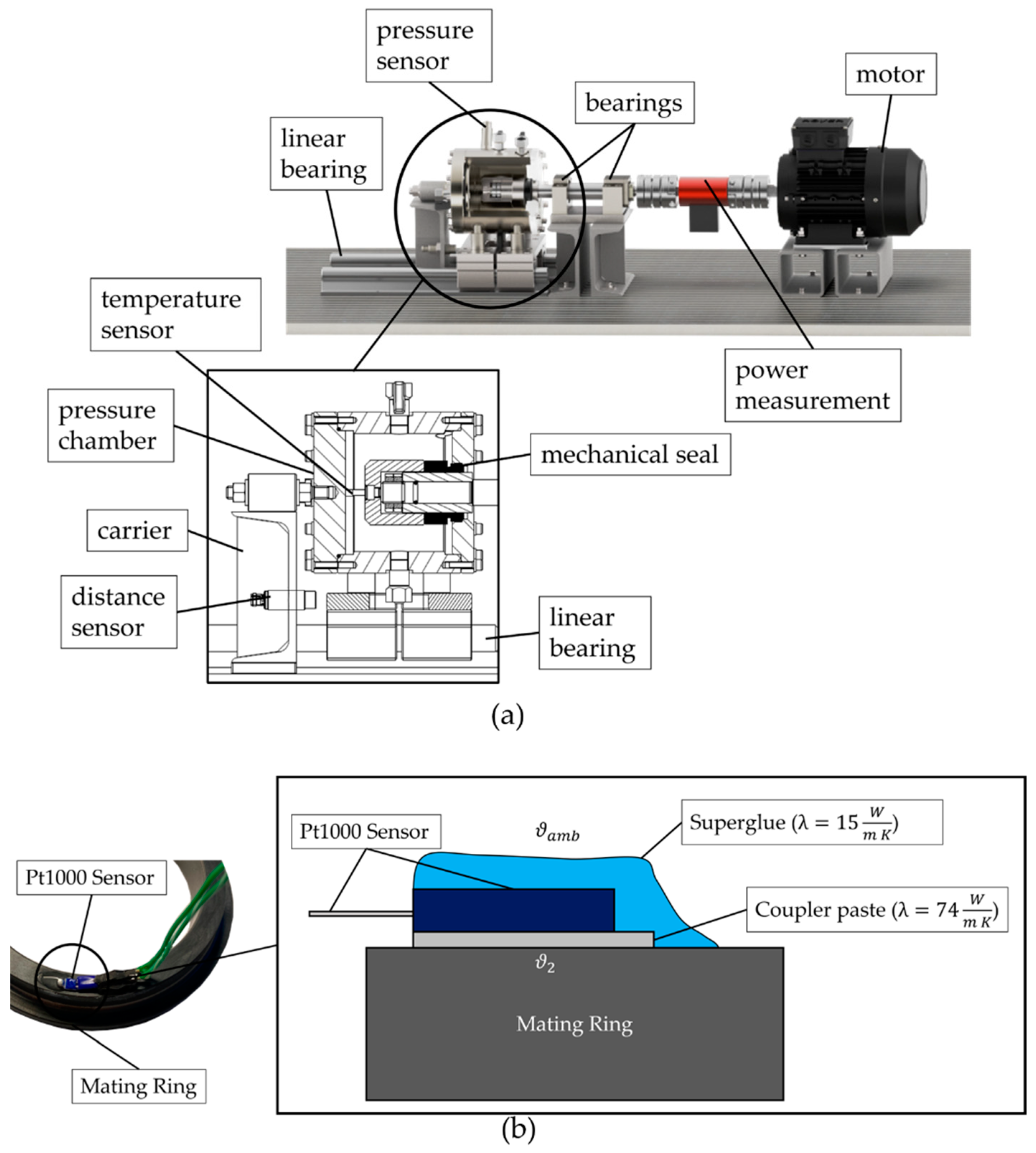 pressure sensor

motor

bearings

linear bearing

temperature sensor

power measurement

pressure chamber

mechanical seal

carrier

distance sensor

linear bearing

(a)

Pt1000 Sensor

$\vartheta_{amb}$

Superglue ($\lambda = 15 \frac{W}{m\,K}$)

Pt1000 Sensor

Coupler paste ($\lambda = 74 \frac{W}{m\,K}$)

$\vartheta_2$

Mating Ring

Mating Ring

(b)