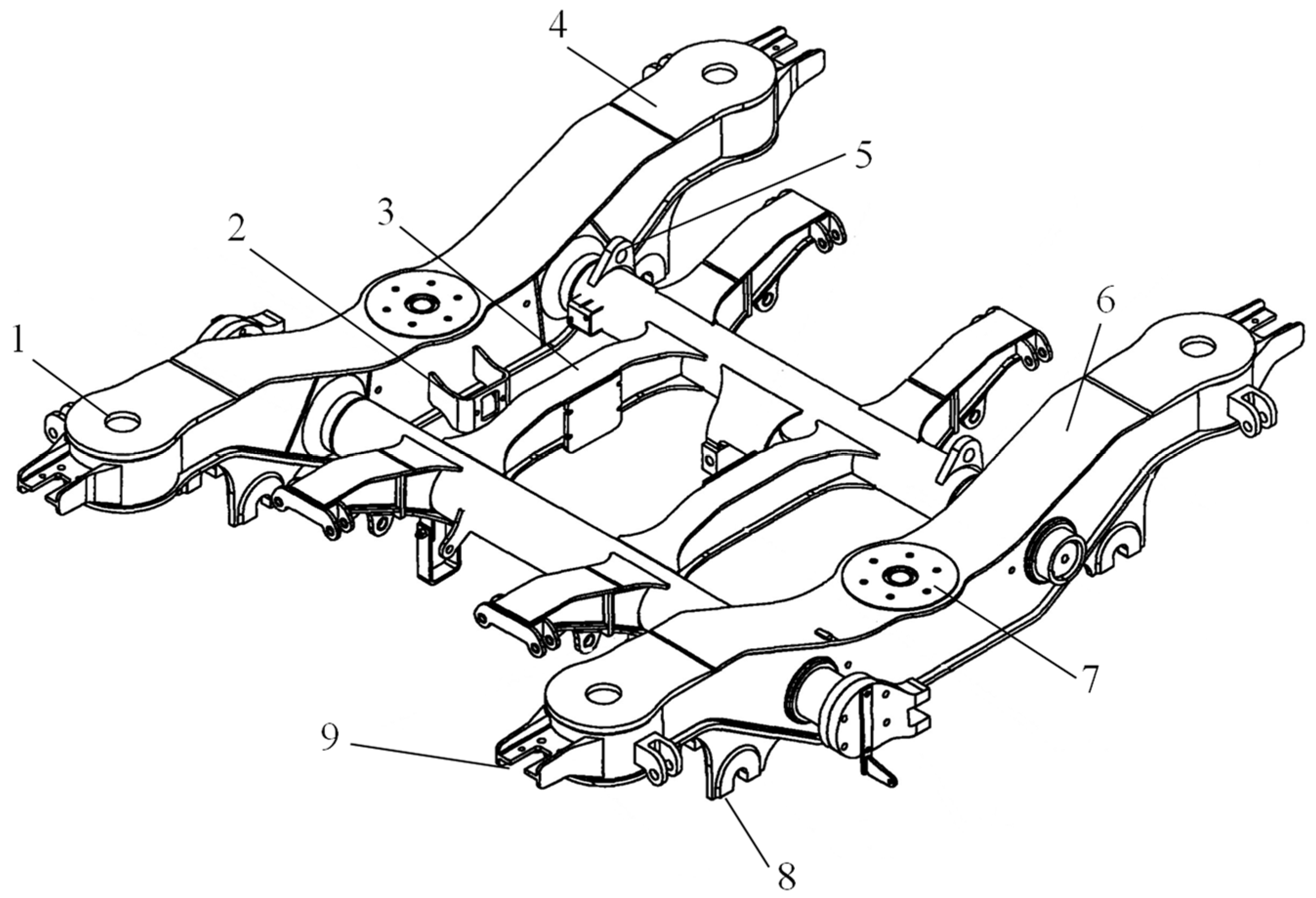 4
5
3
2
6
1
7
9
8