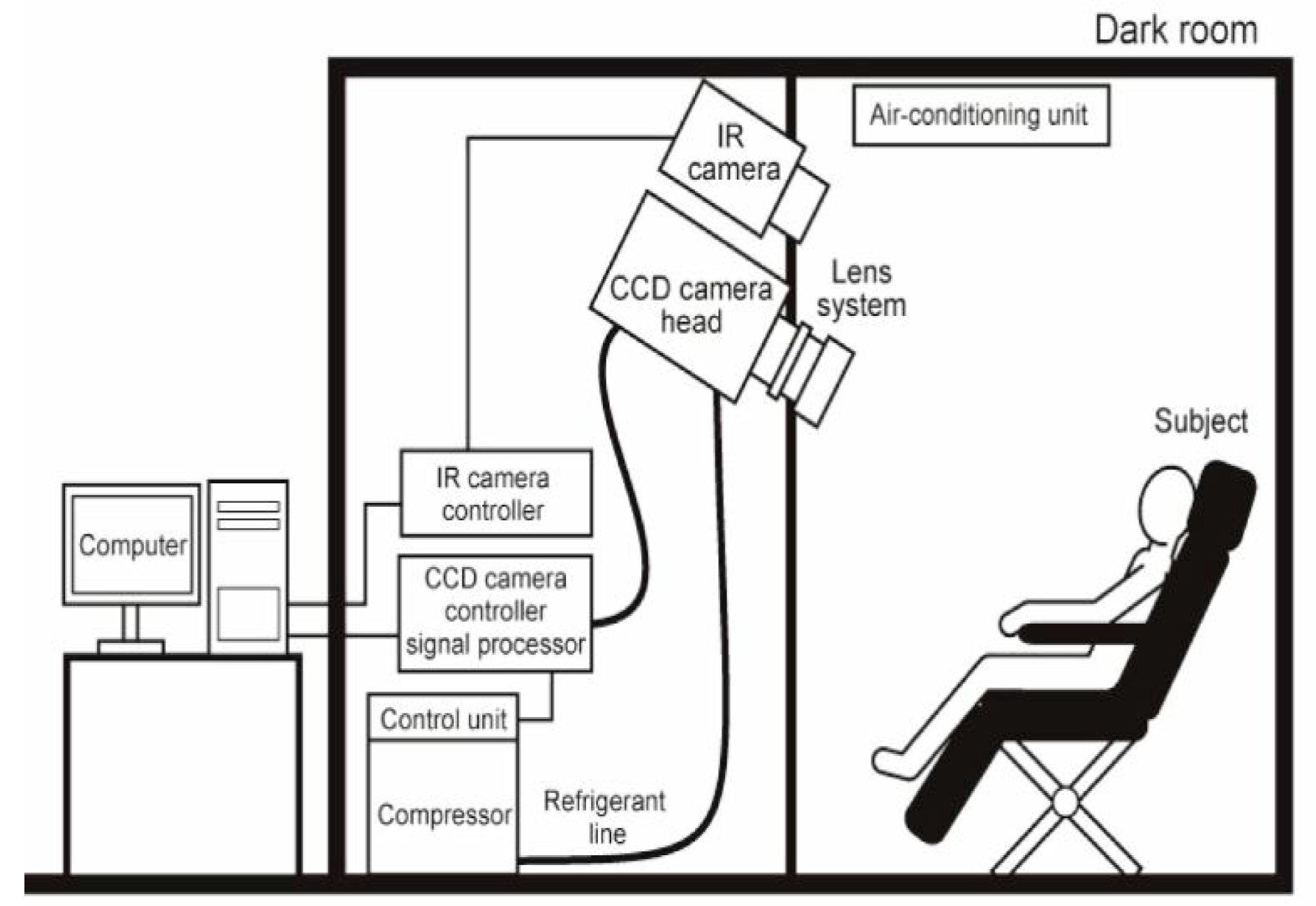 Dark room

Air-conditioning unit

IR camera

CCD camera head

Lens system

Subject

IR camera controller

Computer

CCD camera controller signal processor

Control unit

Compressor

Refrigerant line