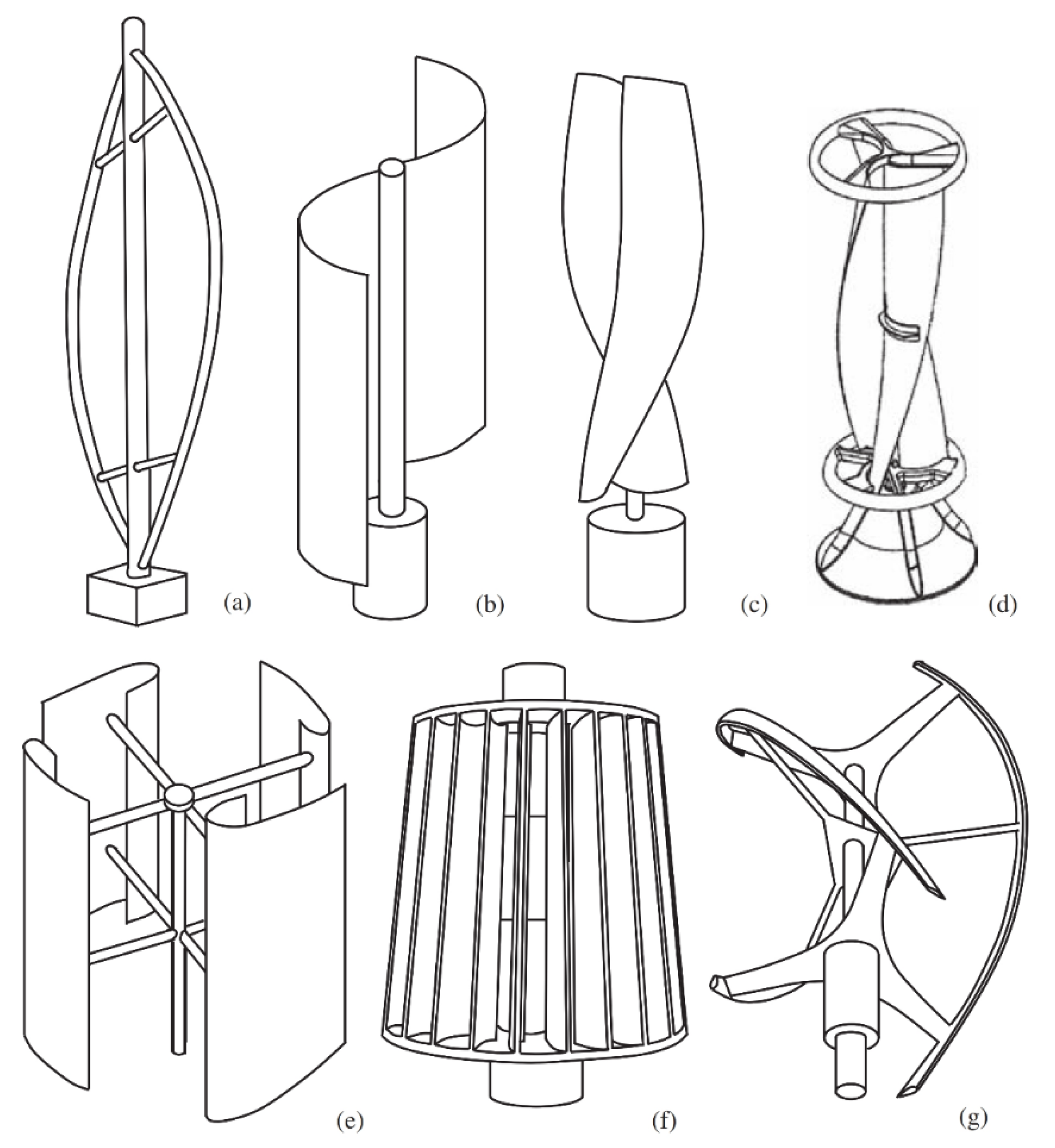 (a)

(b)

(c)

(d)

(e)

(f)

(g)