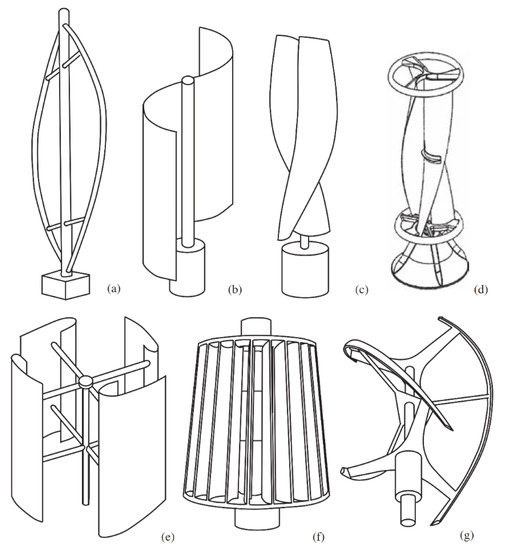 (a)
(b)
(c)
(d)
(e)
(f)
(g)