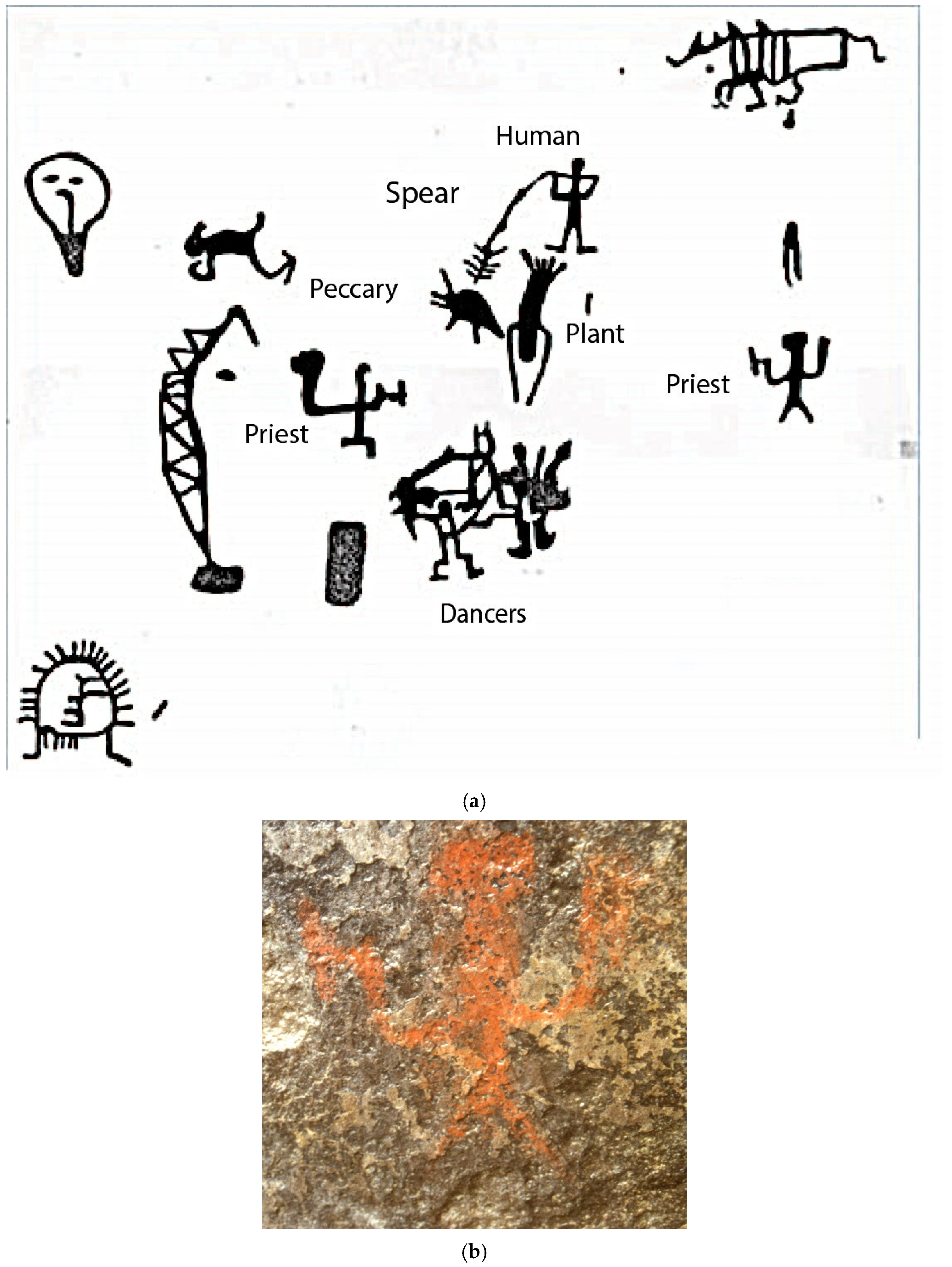 Human

Spear

Peccary

Plant

Priest

Priest

Dancers

(a)

(b)