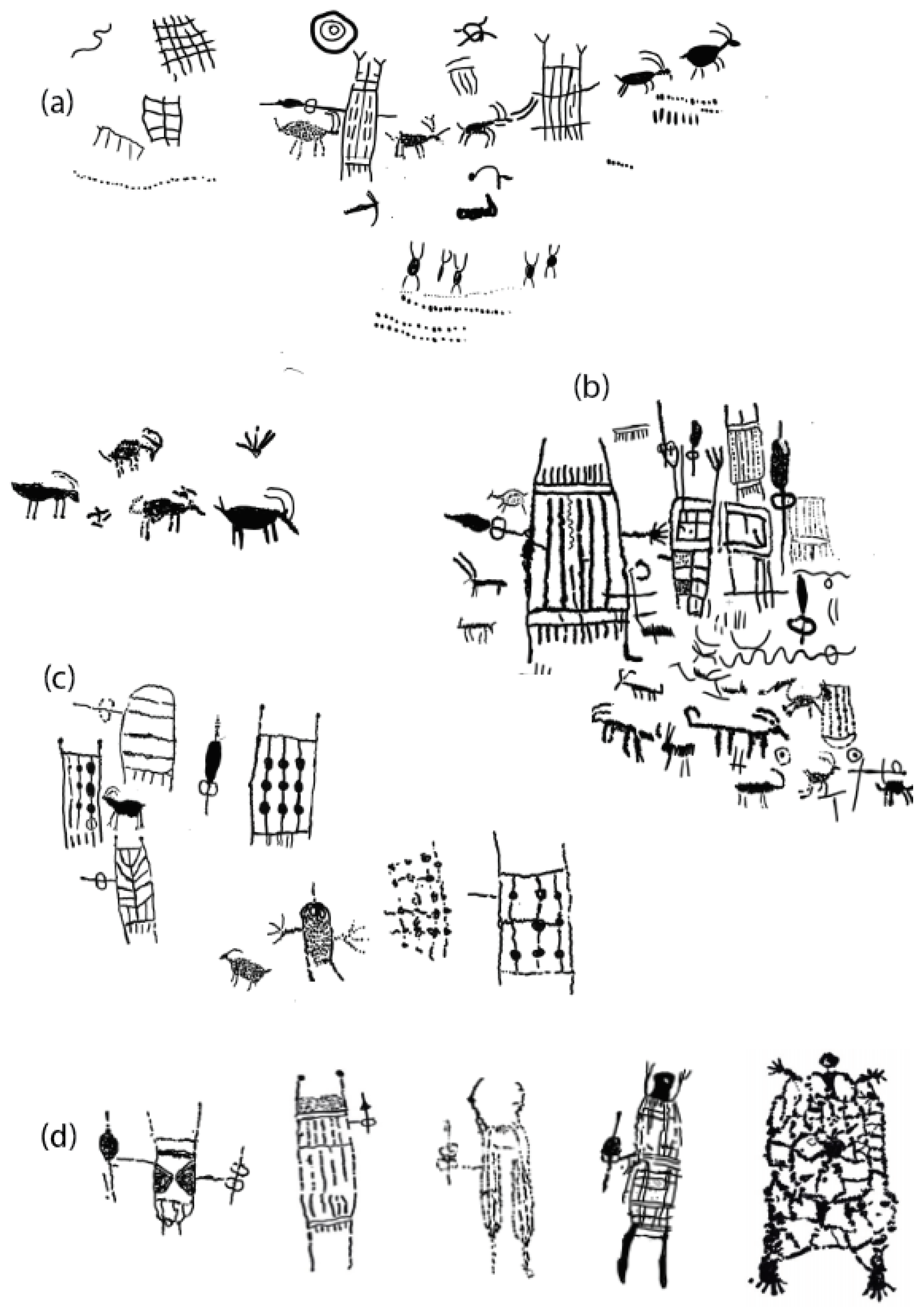 (a)

(b)

(c)

(d)