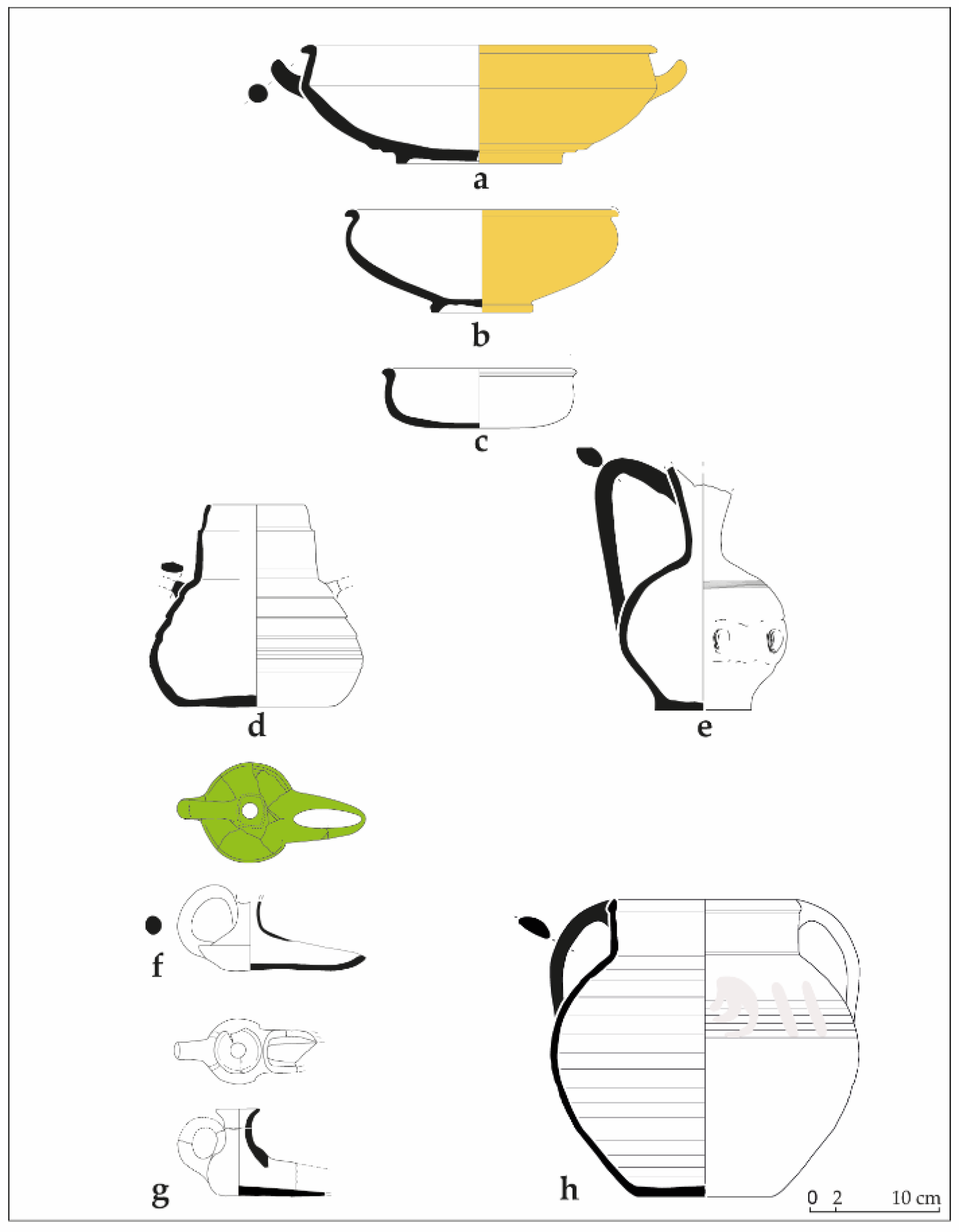 a

b

c

d

e

f

g

h

0 2 10 cm