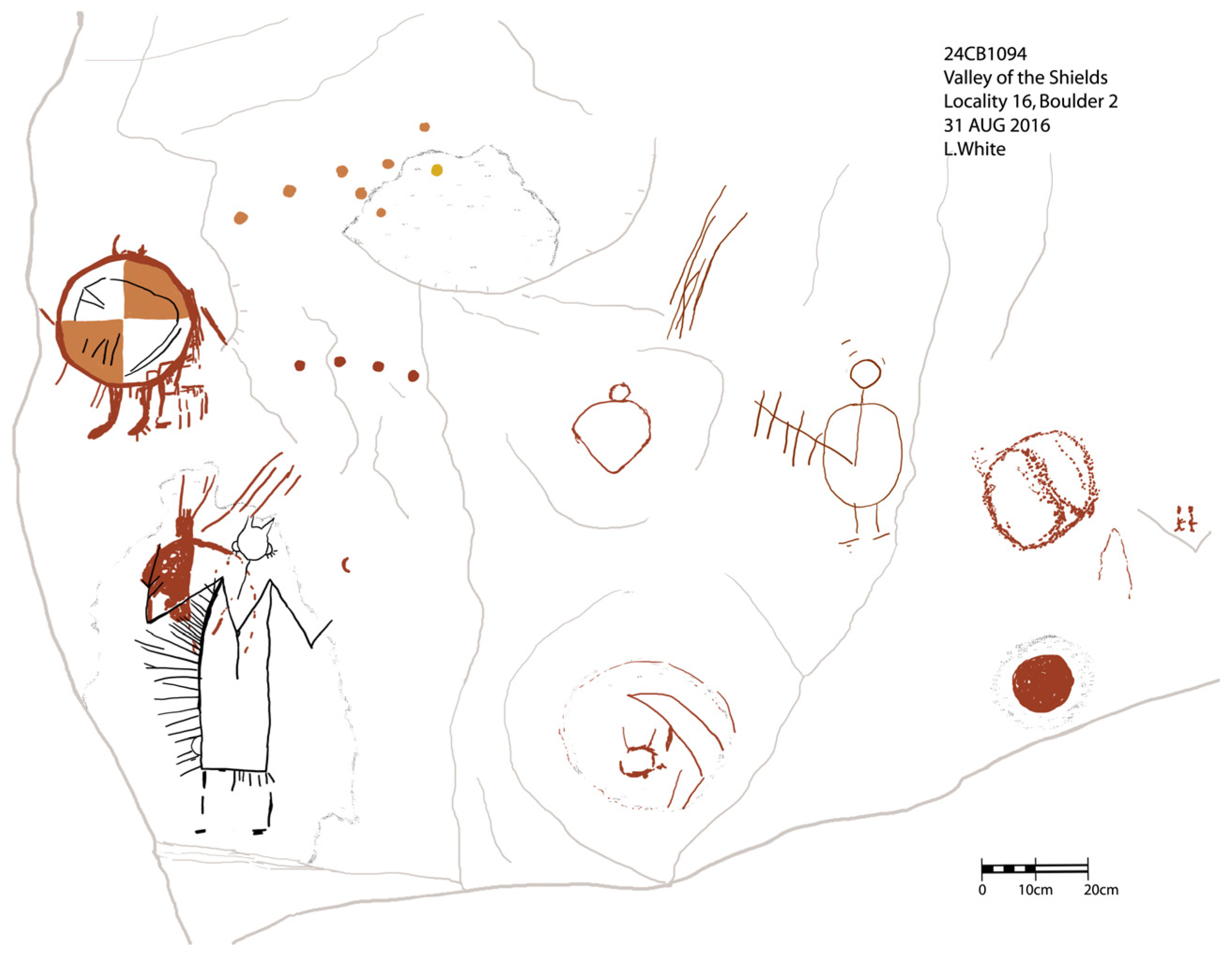 24CB1094
Valley of the Shields
Locality 16, Boulder 2
31 AUG 2016
L.White

0 10cm 20cm