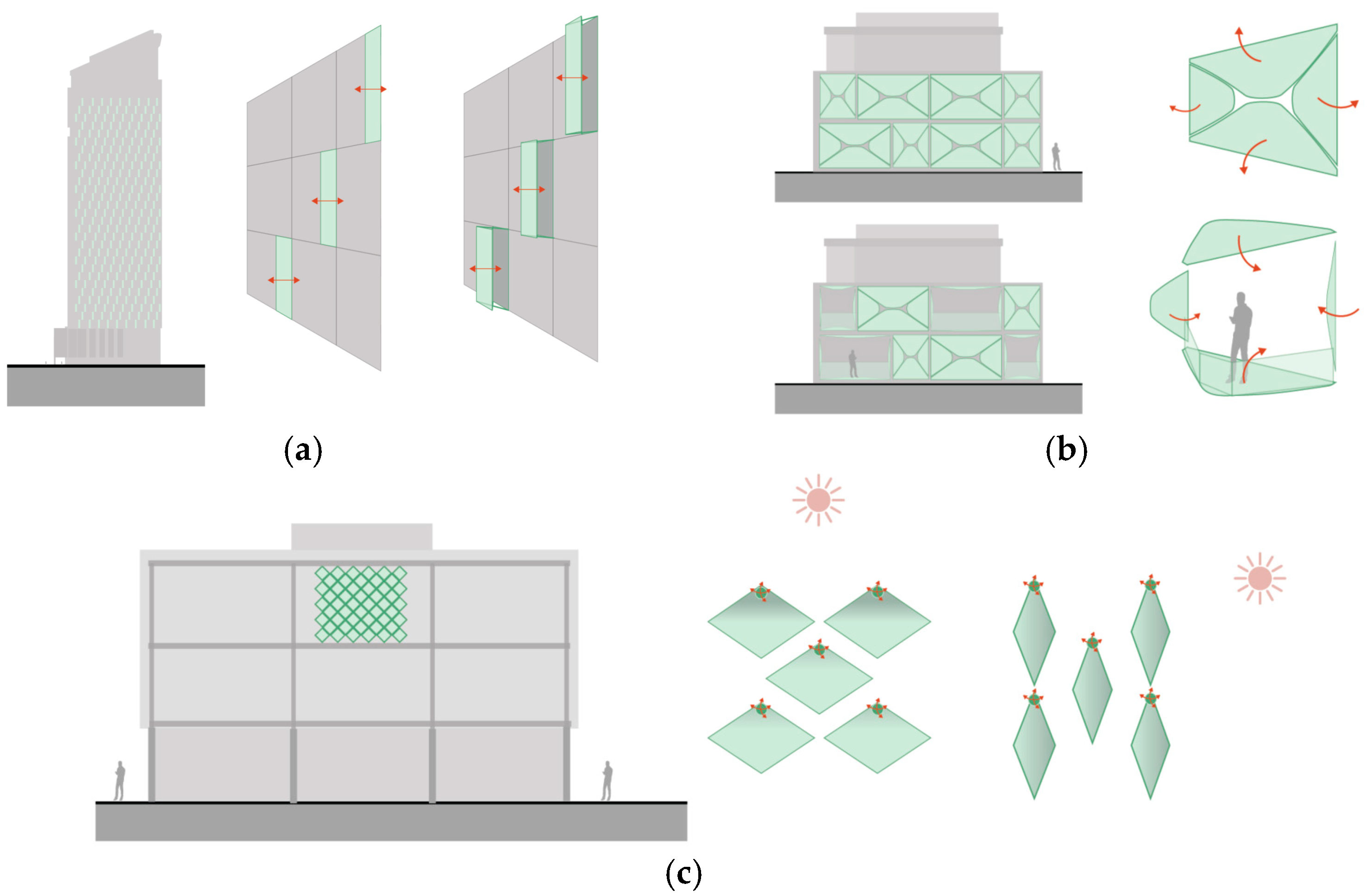 (a)

(b)

(c)