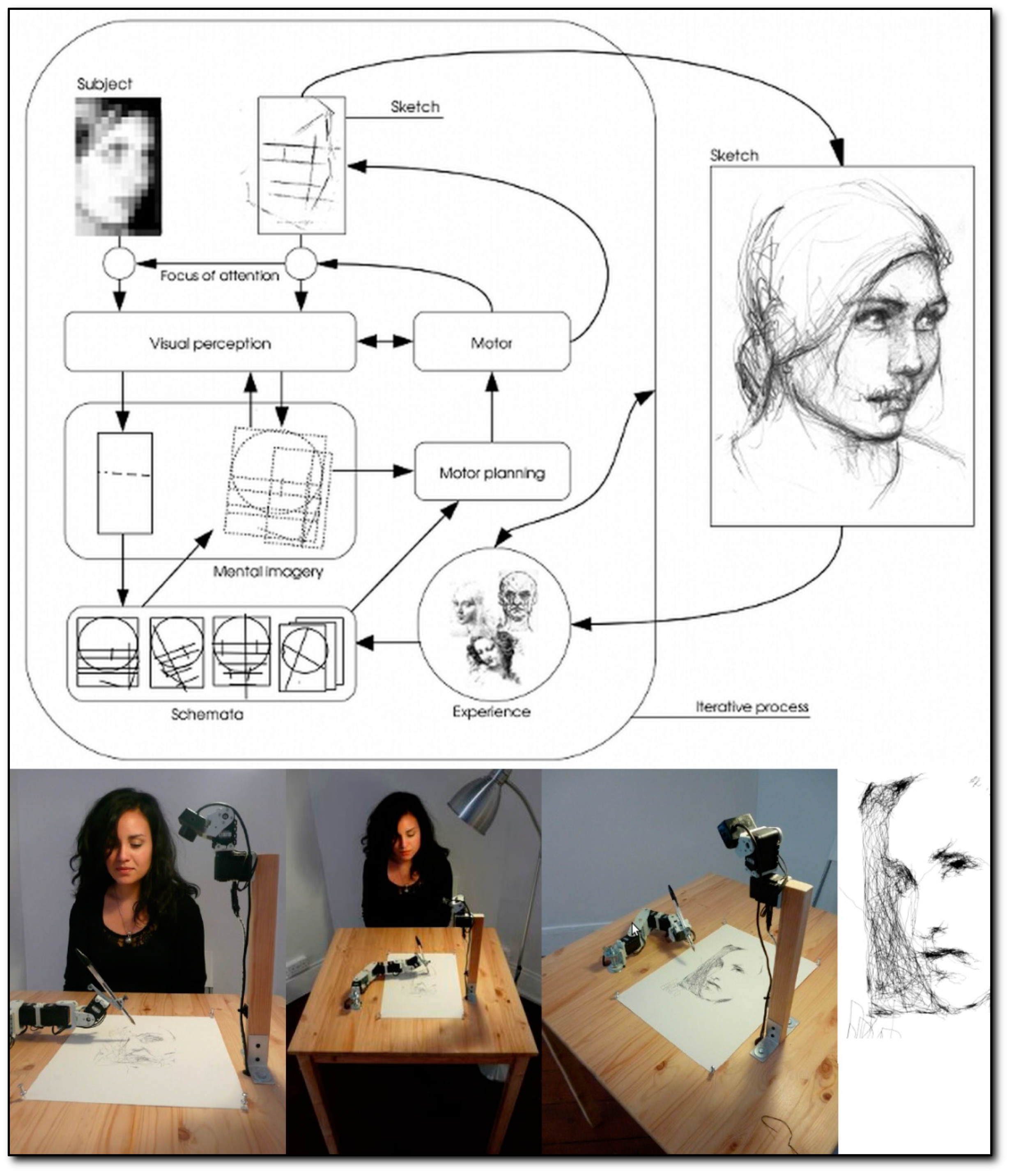 Subject

Sketch

Sketch

Focus of attention

Visual perception

Motor

Motor planning

Mental imagery

Schemata

Experience

Iterative process